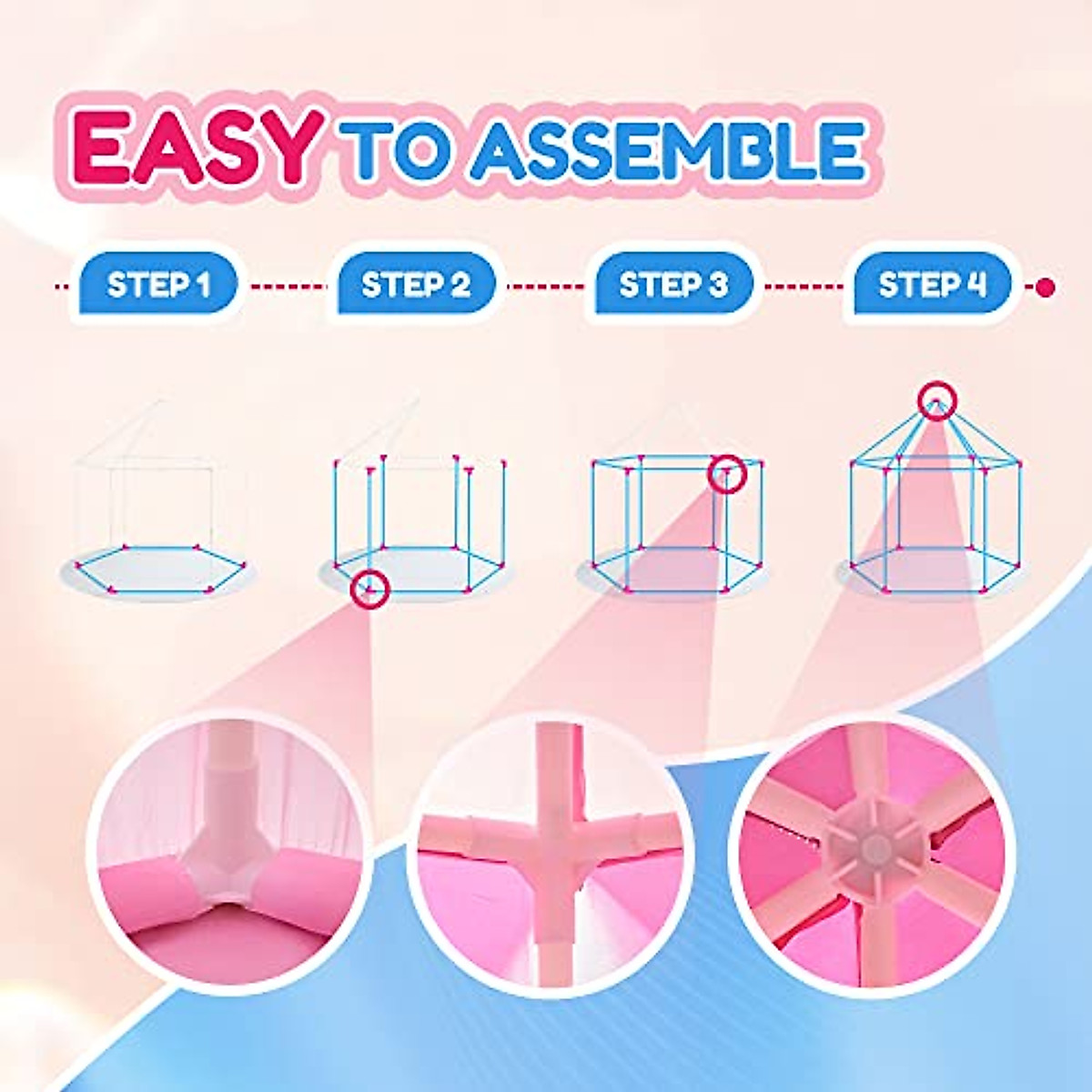 EASY TO ASSEMBLE

STEP 1
STEP 2
STEP 3
STEP 4