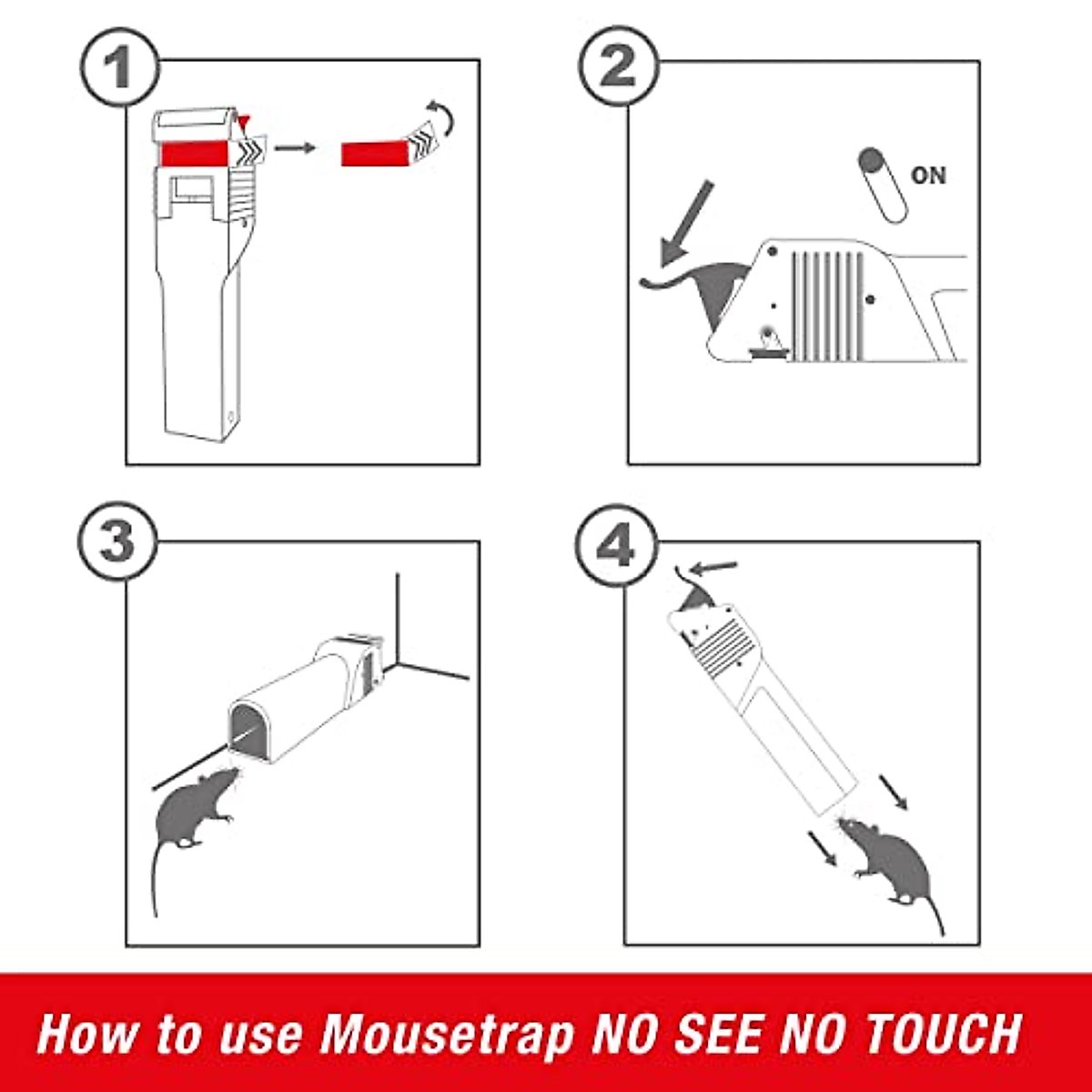 1

2

ON

3

4

How to use Mousetrap NO SEE NO TOUCH