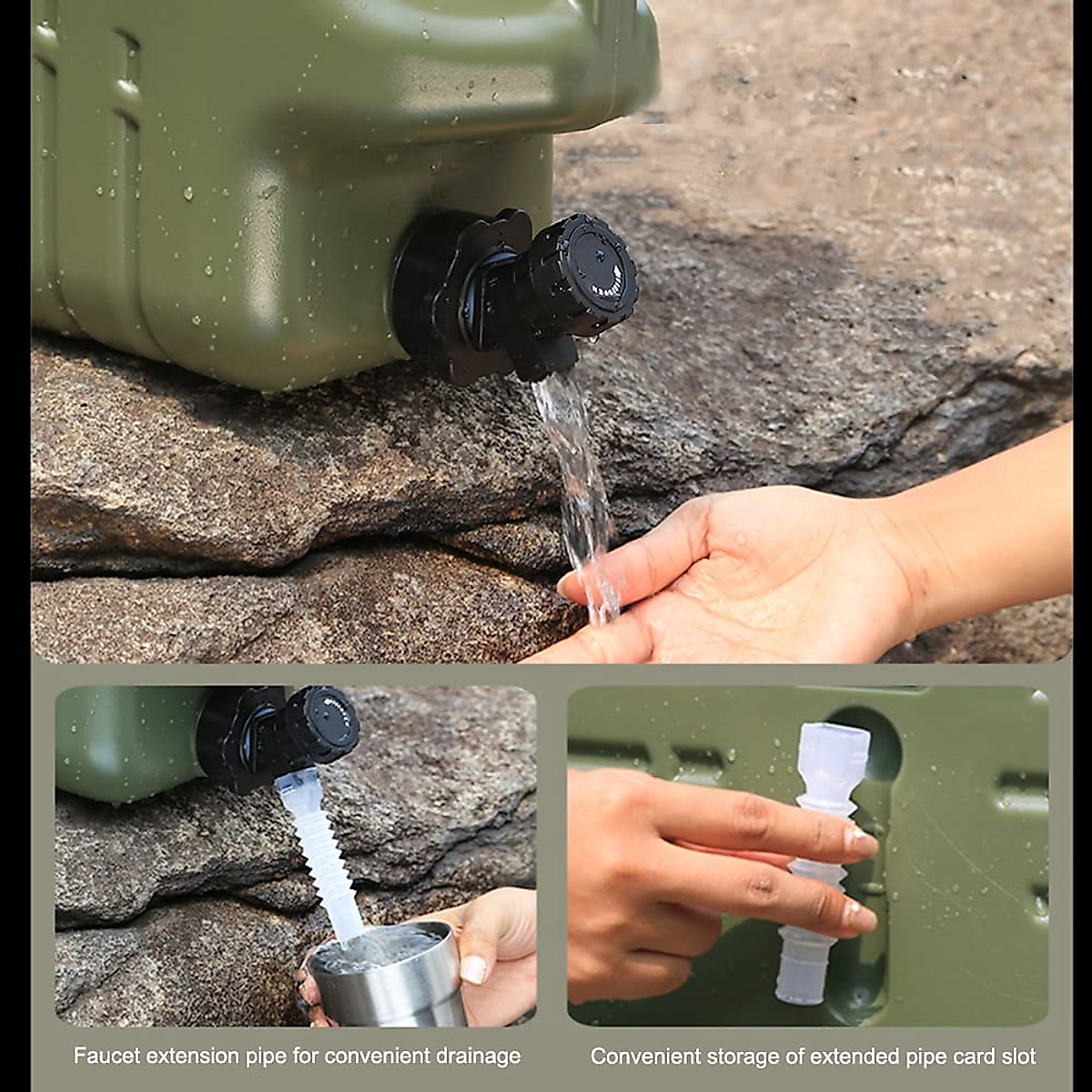 Faucet extension pipe for convenient drainage

Convenient storage of extended pipe card slot