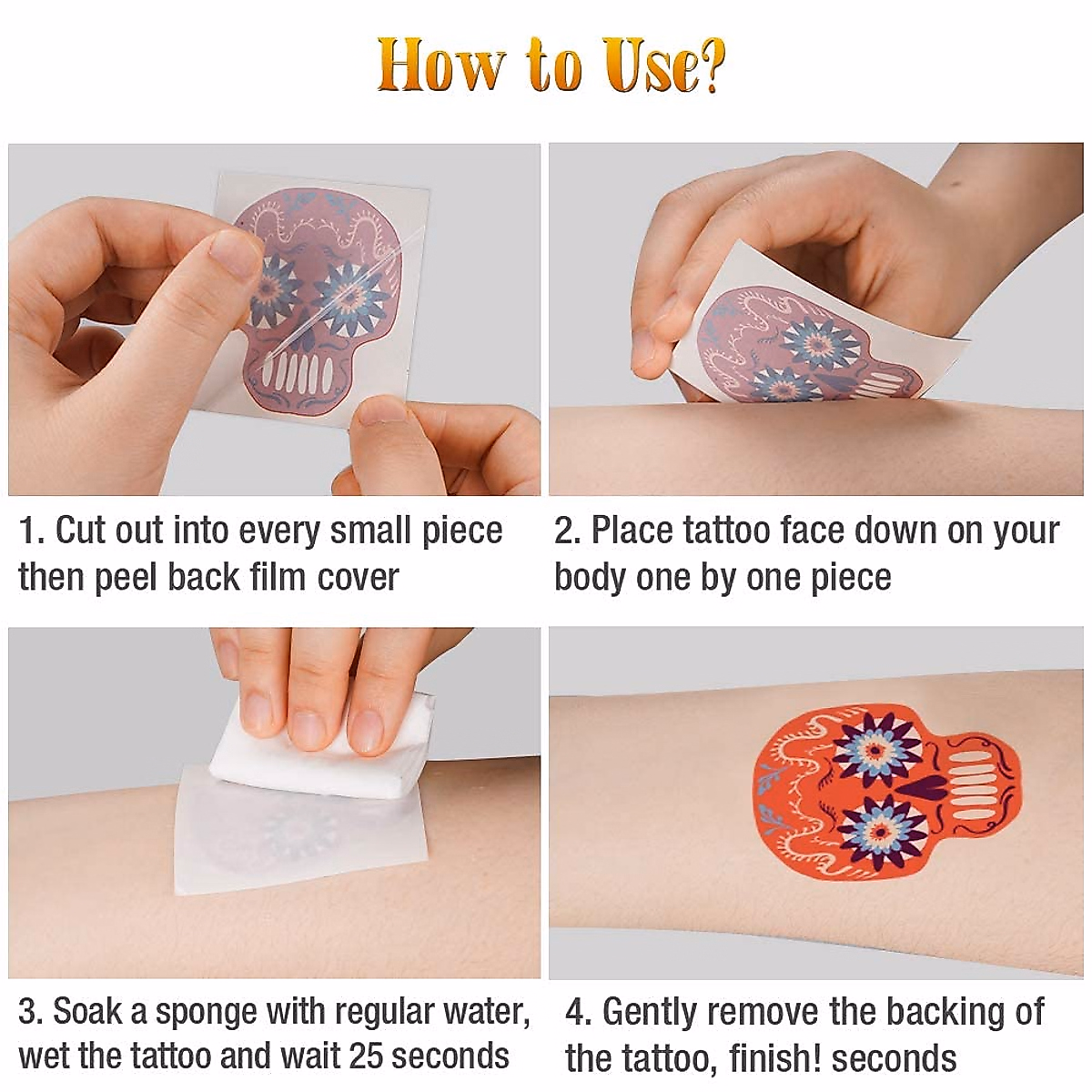 How to Use?

1. Cut out into every small piece then peel back film cover

2. Place tattoo face down on your body one by one piece

3. Soak a sponge with regular water, wet the tattoo and wait 25 seconds

4. Gently remove the backing of the tattoo, finish! seconds