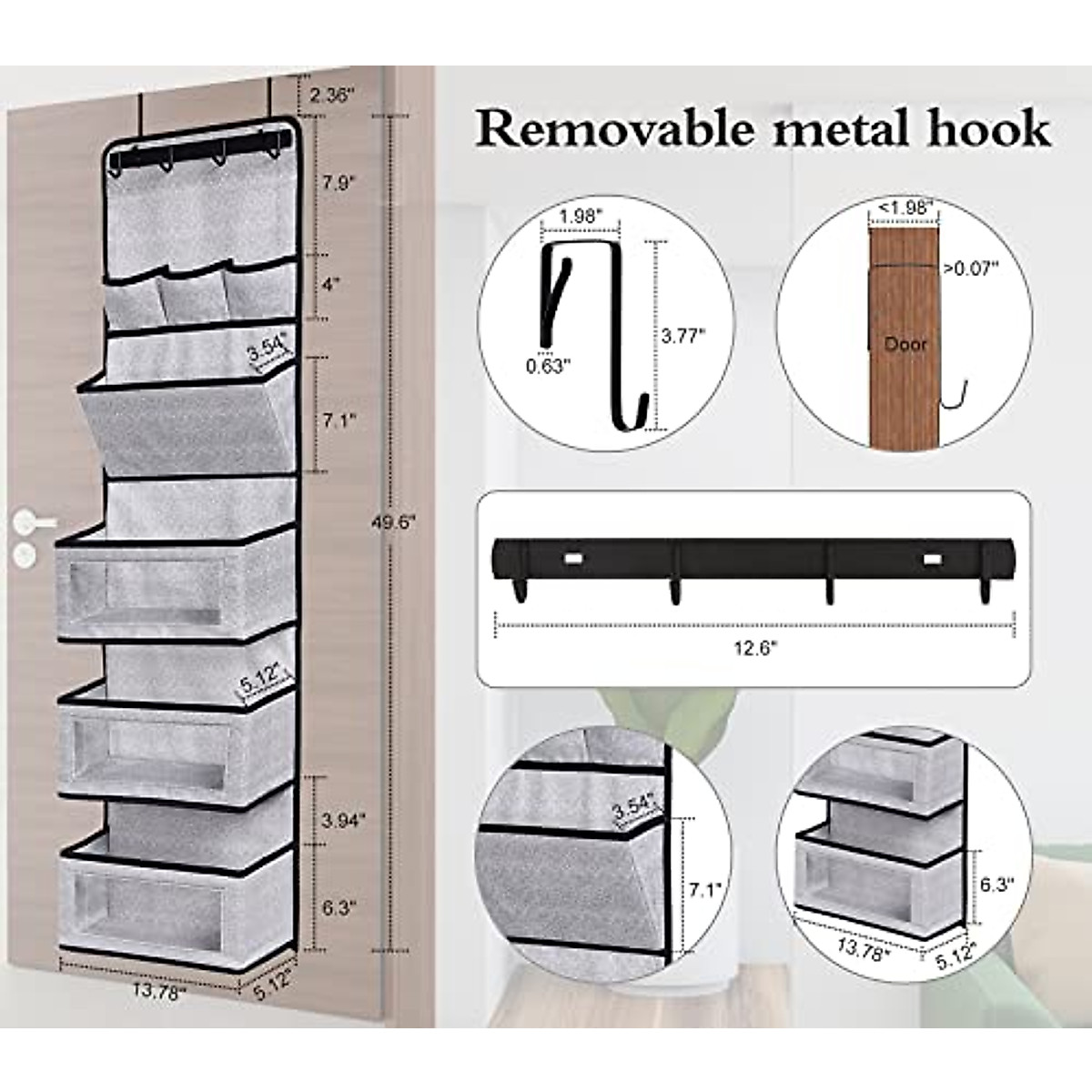 2.36"
7.9"
4"
3.54"
7.1"
49.6"
5.12"
3.94"
6.3"
13.78"
5.12"

Removable metal hook

1.98"
0.63"
3.77"

<1.98"
>0.07"
Door

12.6"

3.54"
7.1"

6.3"
13.78"
5.12"