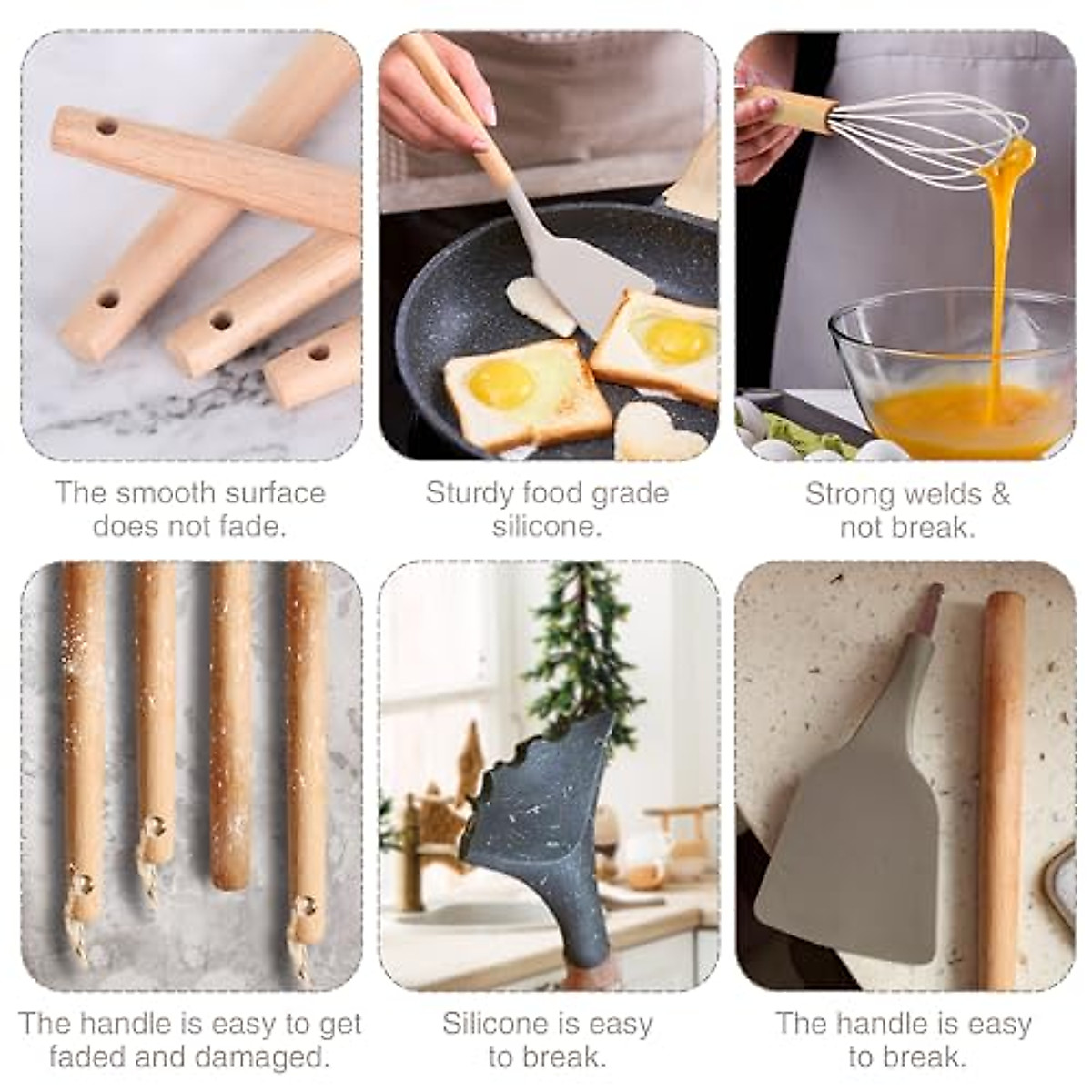 The smooth surface does not fade.

Sturdy food grade silicone.

Strong welds & not break.

The handle is easy to get faded and damaged.

Silicone is easy to break.

The handle is easy to break.