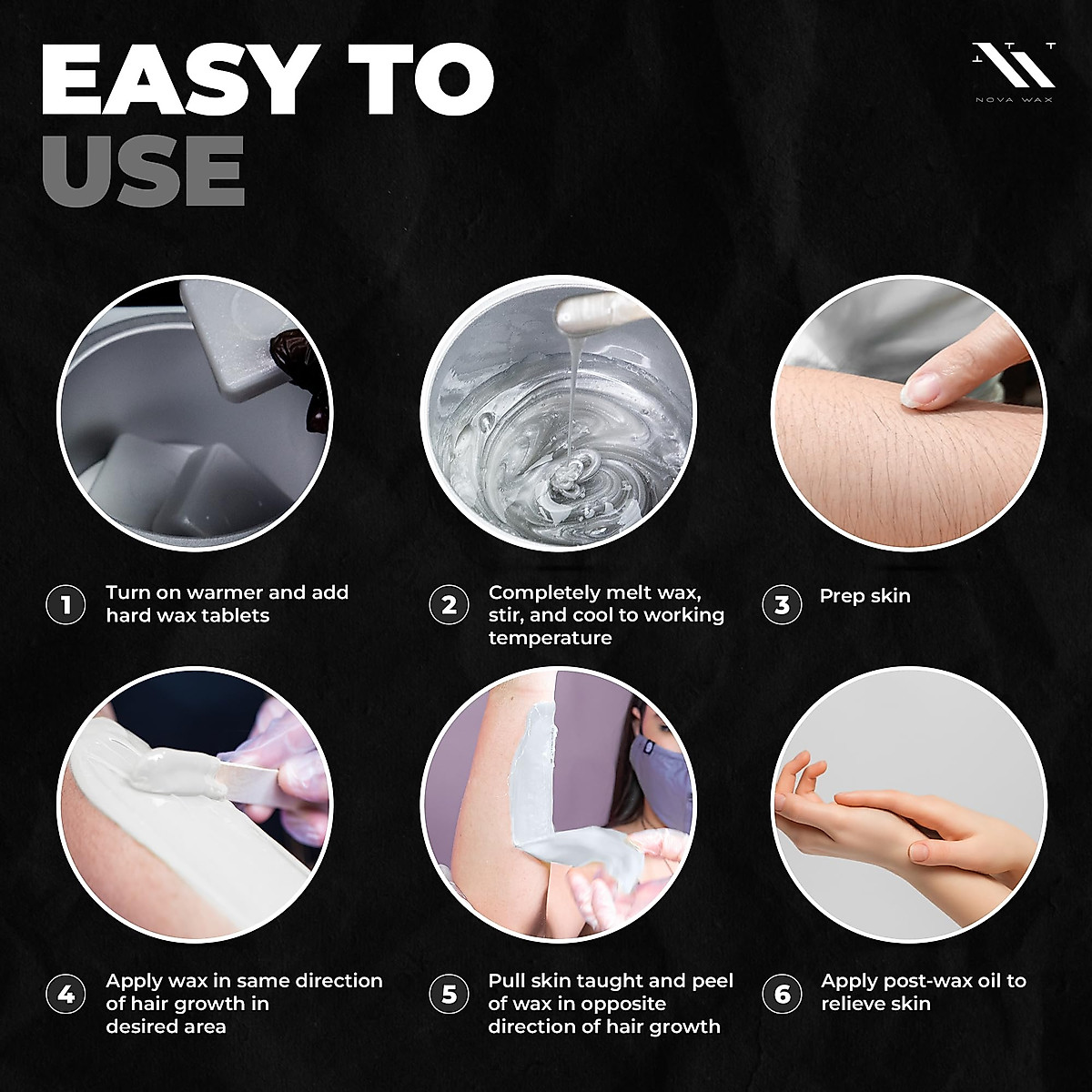 EASY TO USE

NOVA WAX

1 Turn on warmer and add hard wax tablets

2 Completely melt wax, stir, and cool to working temperature

3 Prep skin

4 Apply wax in same direction of hair growth in desired area

5 Pull skin taught and peel of wax in opposite direction of hair growth

6 Apply post-wax oil to relieve skin