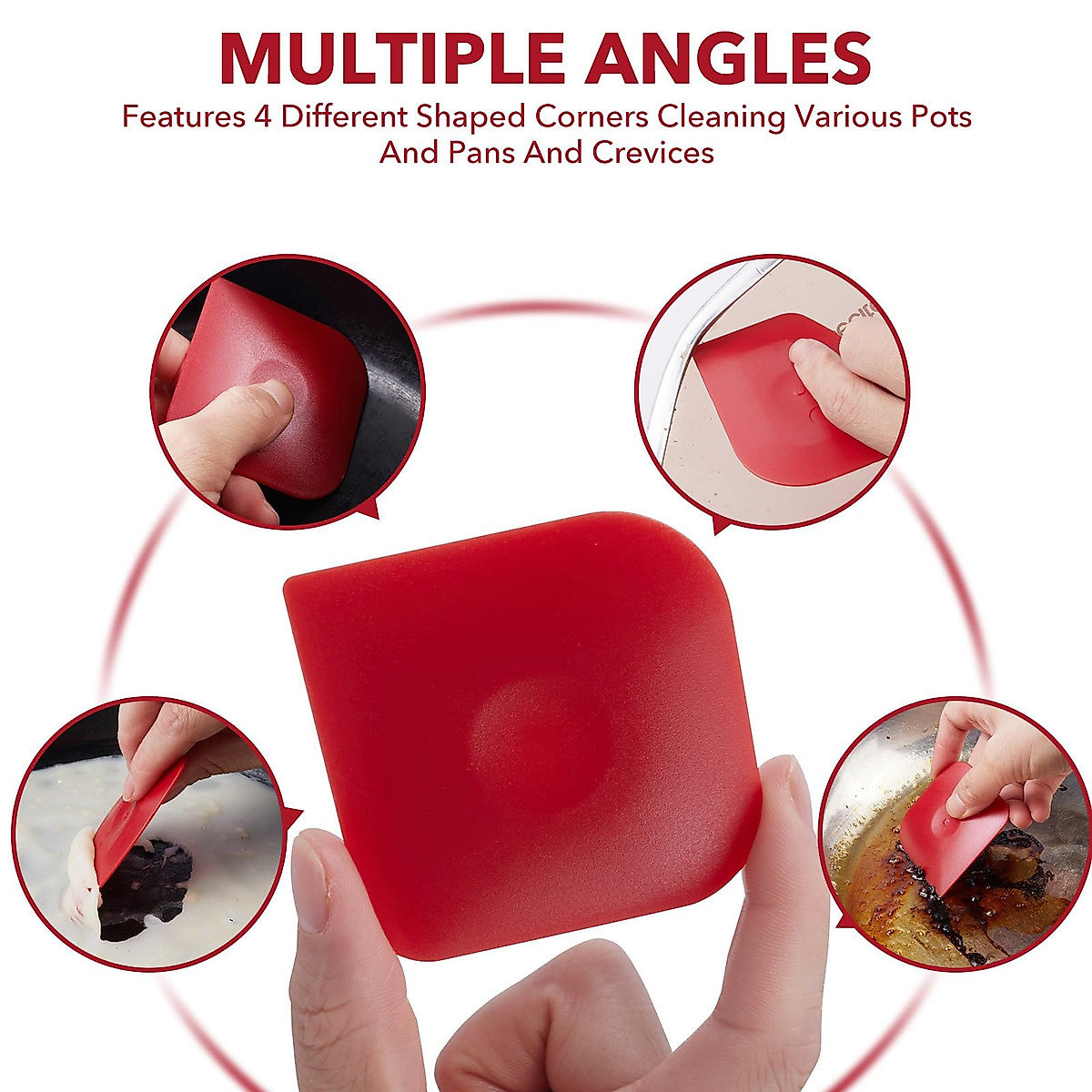 MULTIPLE ANGLES

Features 4 Different Shaped Corners Cleaning Various Pots And Pans And Crevices