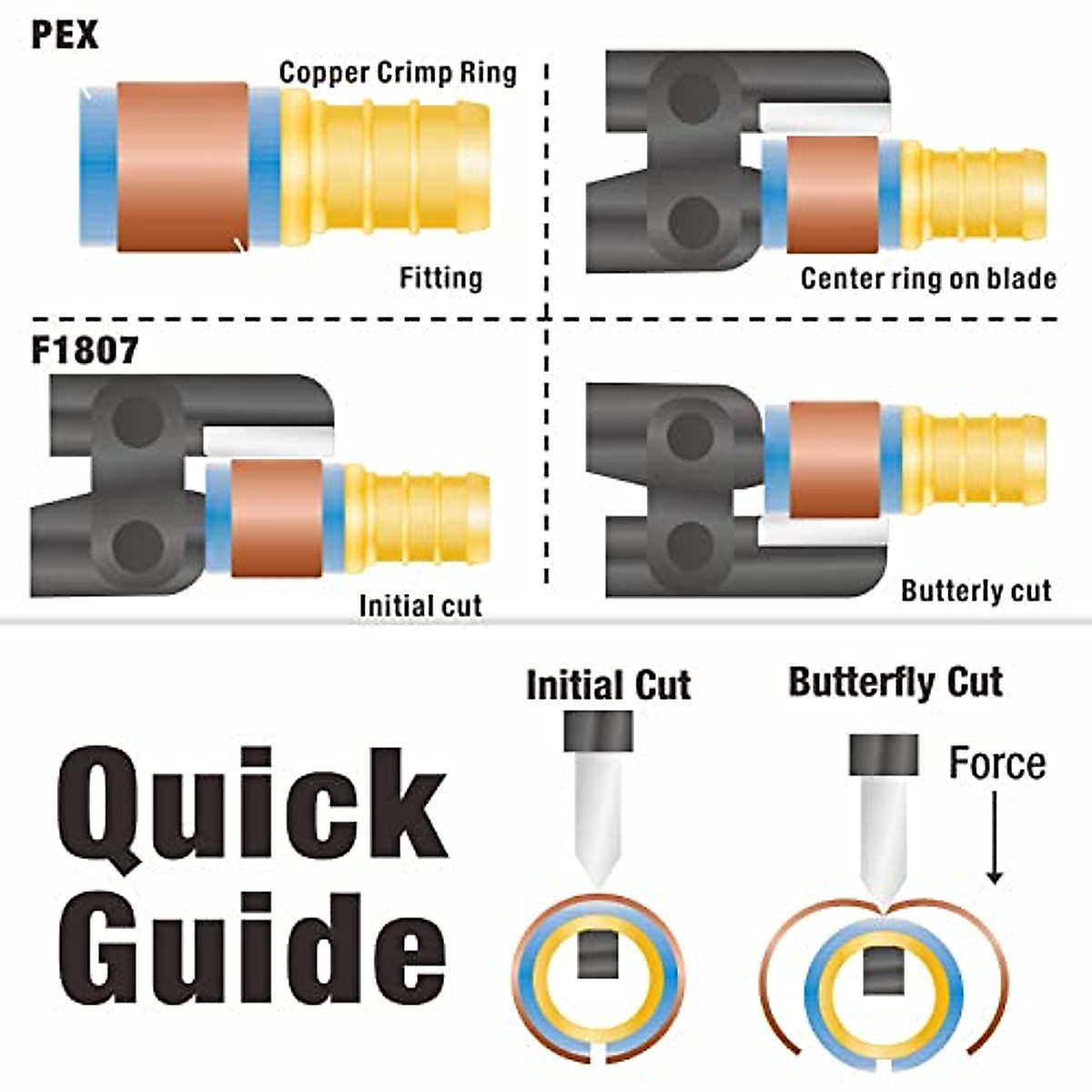 PEX

Copper Crimp Ring

Fitting

Center ring on blade

F1807

Initial cut

Butterly cut

Quick Guide

Initial Cut

Butterfly Cut

Force