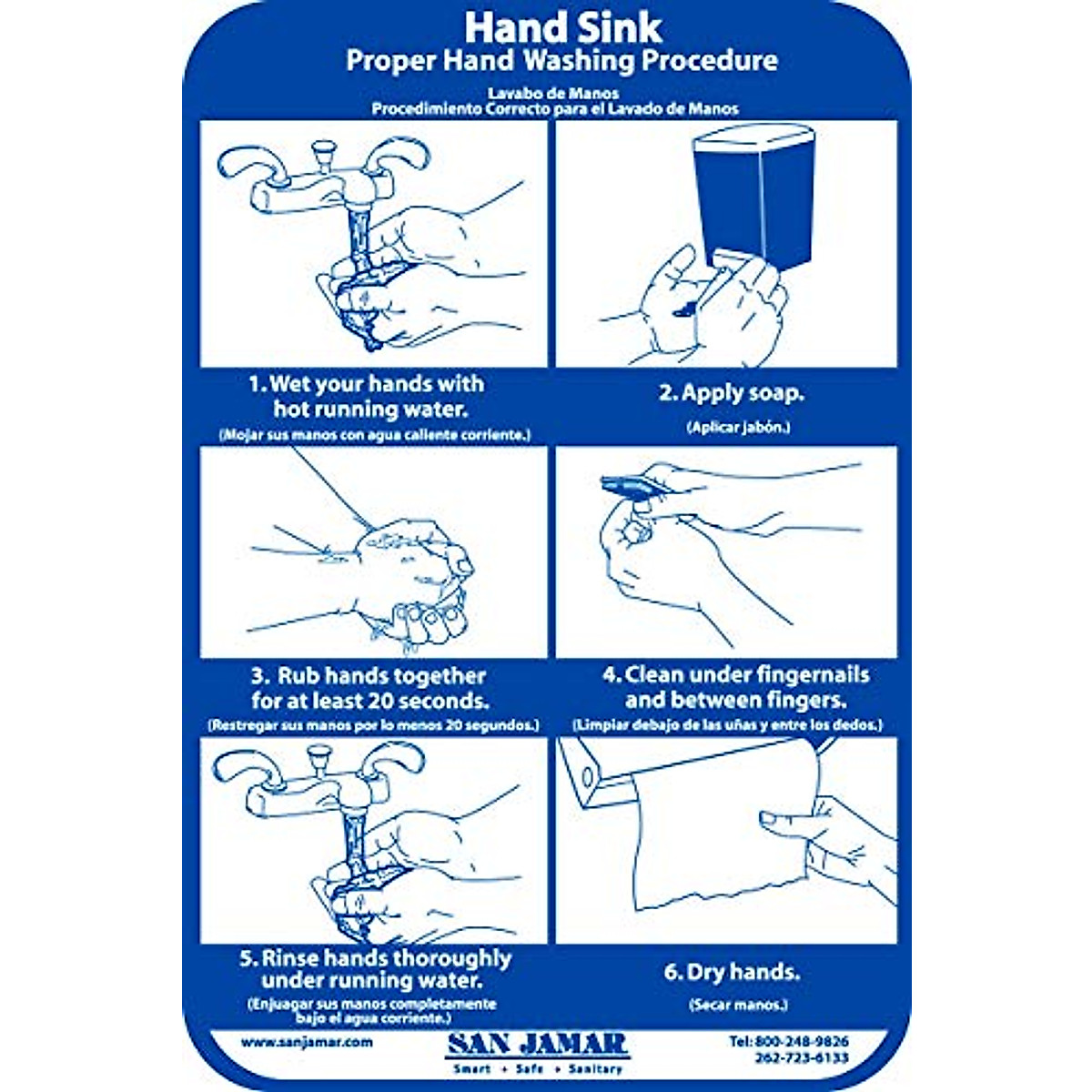 Hand Sink
Proper Hand Washing Procedure

Lavabo de Manos
Procedimiento Correcto para el Lavado de Manos

1. Wet your hands with hot running water.
(Mojar sus manos con agua caliente corriente.)

2. Apply soap.
(Aplicar jabón.)

3. Rub hands together for at least 20 seconds.
(Restregar sus manos por lo menos 20 segundos.)

4. Clean under fingernails and between fingers.
(Limpiar debajo de las uñas y entre los dedos.)

5. Rinse hands thoroughly under running water.
(Enjuagar sus manos completamente bajo el agua corriente.)

6. Dry hands.
(Secar manos.)

www.sanjamar.com

SAN JAMAR
Smart • Safe • Sanitary

Tel: 800-248-9826
262-723-6133