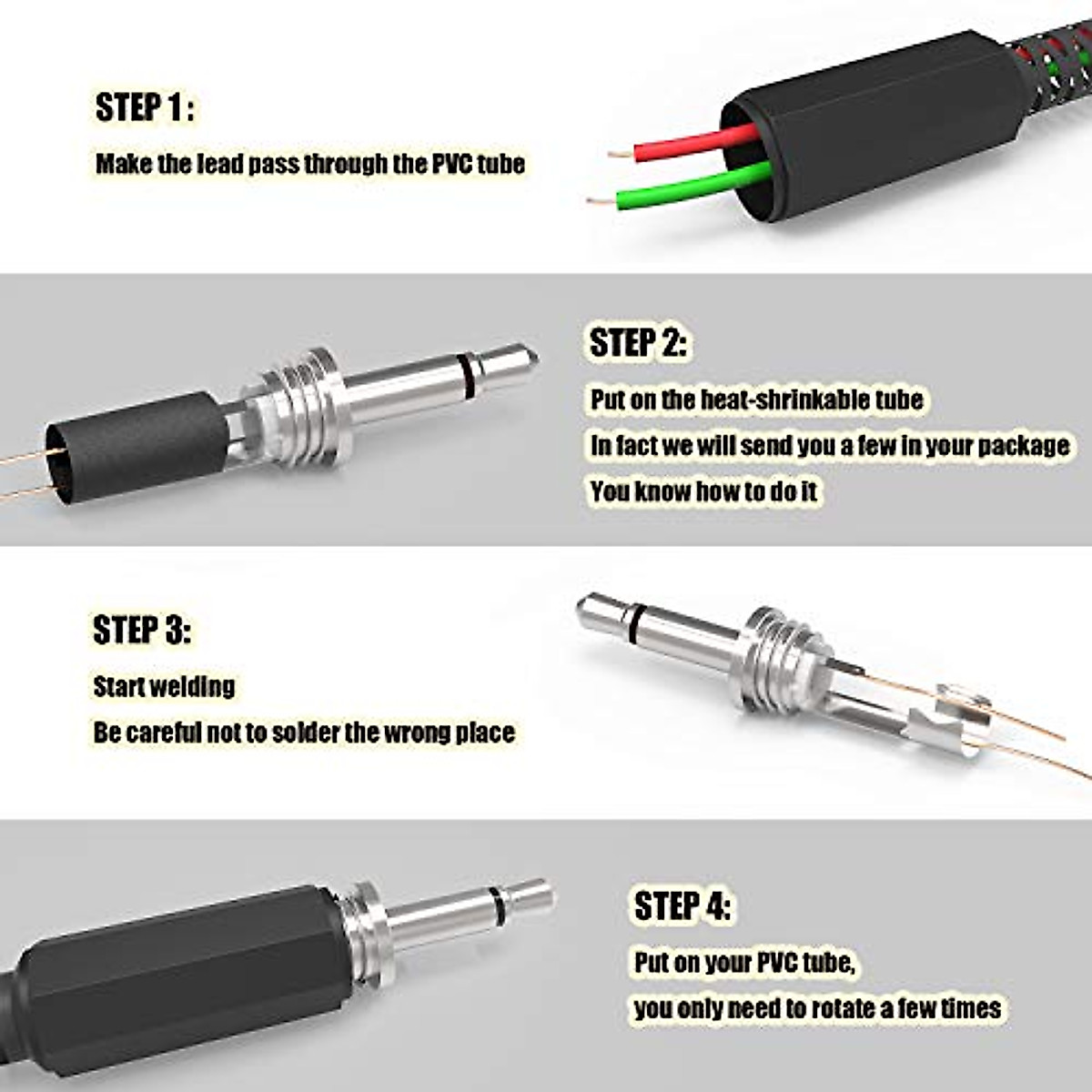 STEP 1 :

Make the lead pass through the PVC tube

STEP 2:

Put on the heat-shrinkable tube

In fact we will send you a few in your package

You know how to do it

STEP 3:

Start welding

Be careful not to solder the wrong place

STEP 4:

Put on your PVC tube,

you only need to rotate a few times