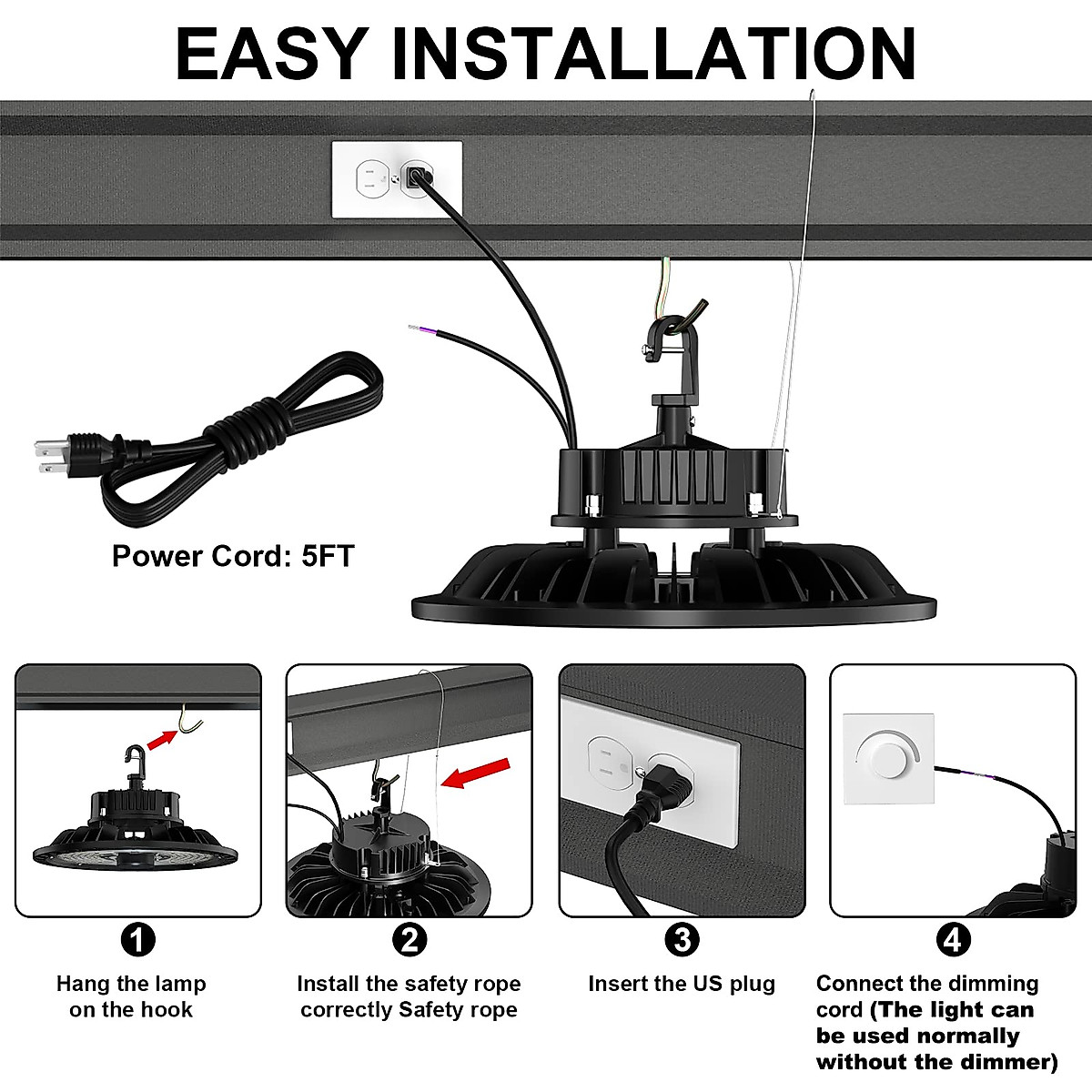 EASY INSTALLATION

Power Cord: 5FT

1
Hang the lamp on the hook

2
Install the safety rope correctly Safety rope

3
Insert the US plug

4
Connect the dimming cord (The light can be used normally without the dimmer)