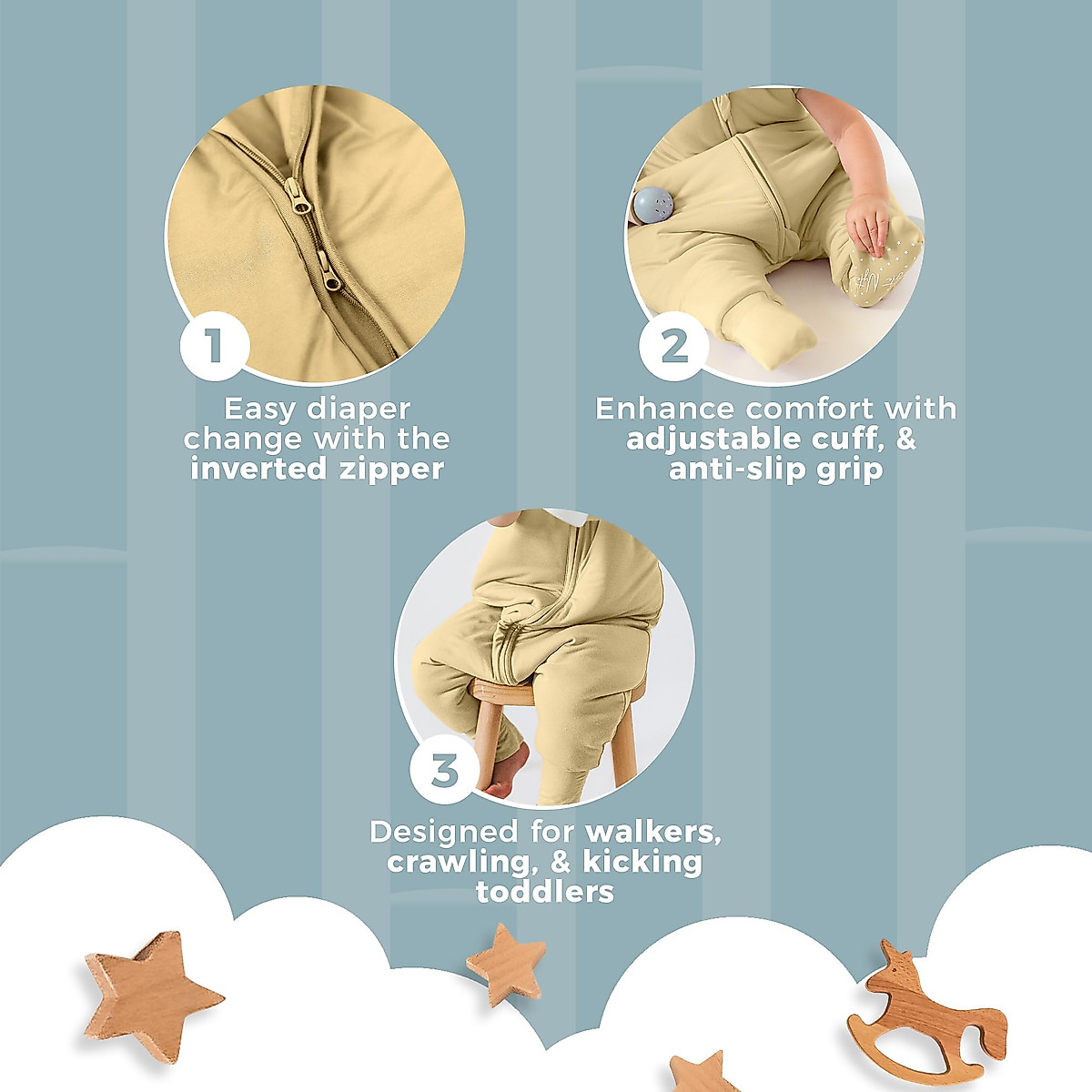 1

Easy diaper change with the inverted zipper

2

Enhance comfort with adjustable cuff, & anti-slip grip

3

Designed for walkers, crawling, & kicking toddlers