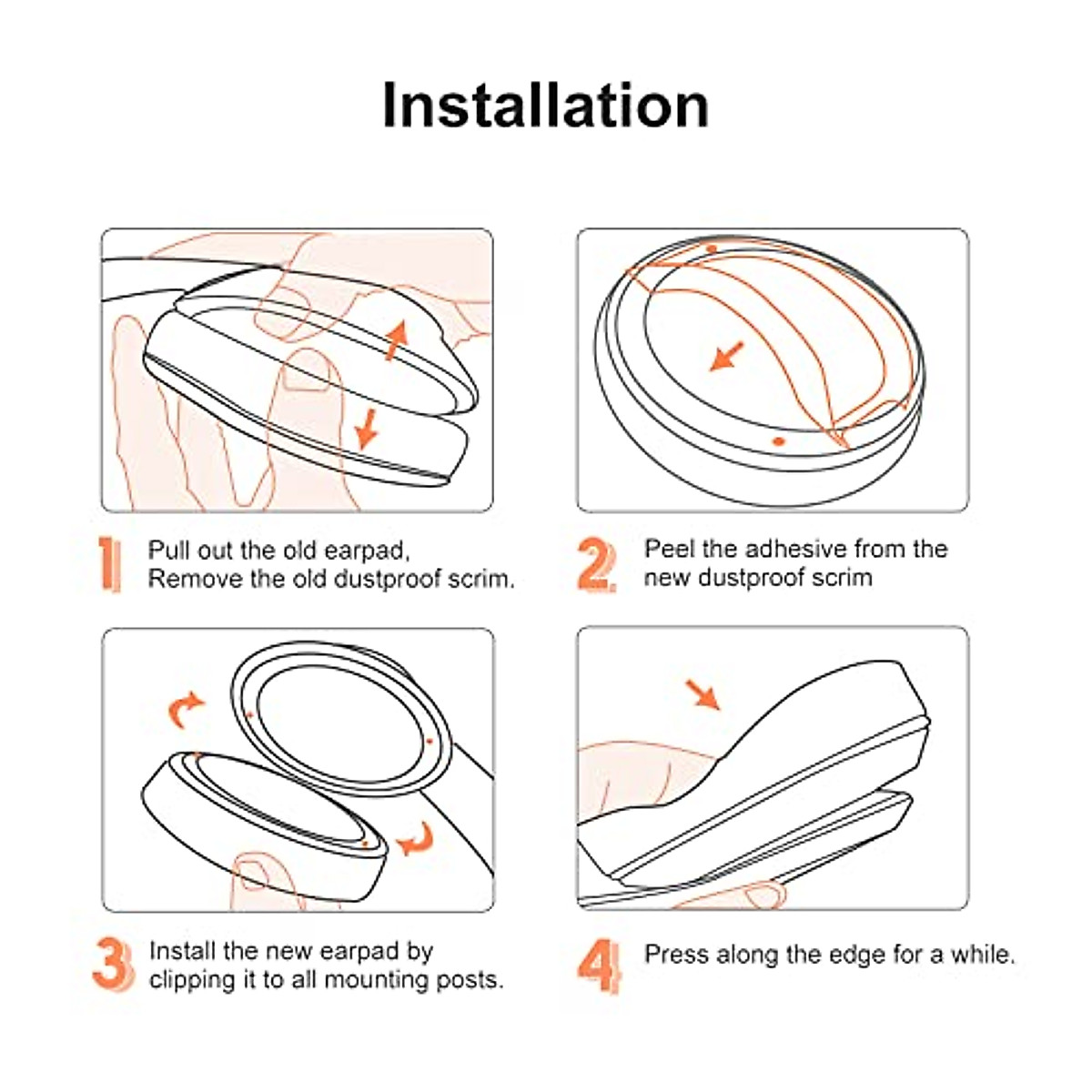 Installation

1 Pull out the old earpad, Remove the old dustproof scrim.

2 Peel the adhesive from the new dustproof scrim

3 Install the new earpad by clipping it to all mounting posts.

4 Press along the edge for a while.