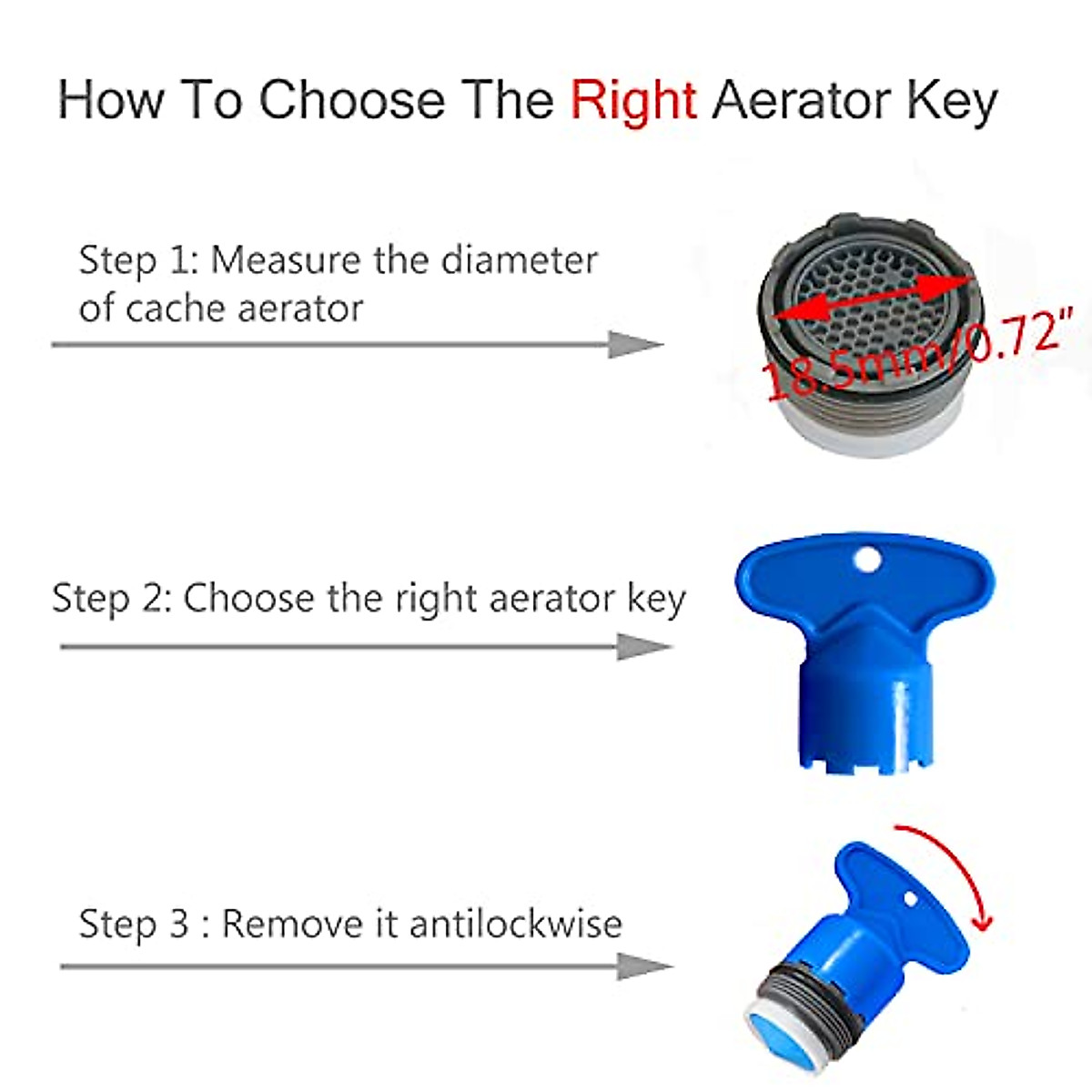 How To Choose The Right Aerator Key

Step 1: Measure the diameter of cache aerator

18.5mm/0.72"

Step 2: Choose the right aerator key

Step 3 : Remove it antilockwise