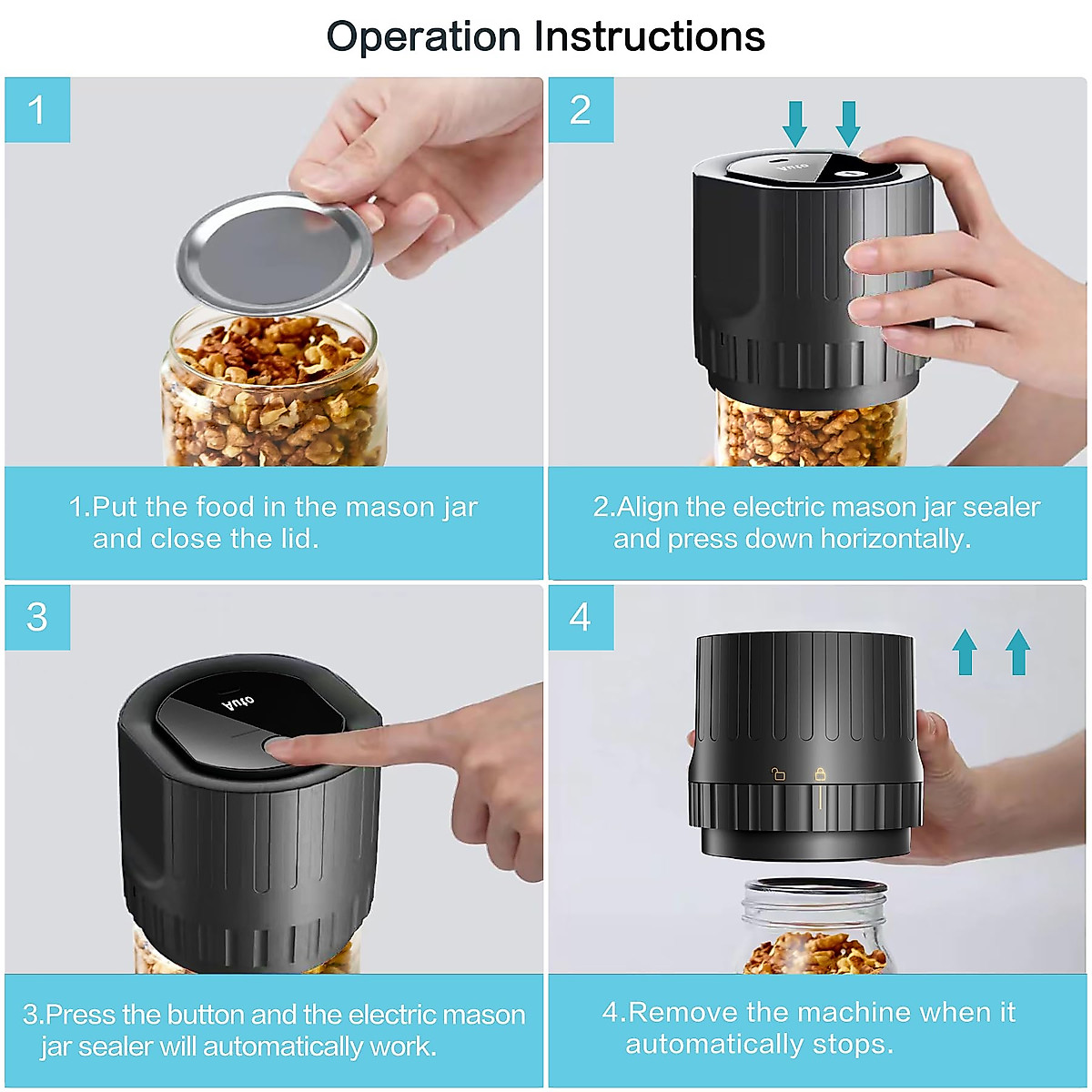 Operation Instructions

1

1.Put the food in the mason jar and close the lid.

2

Auto

2.Align the electric mason jar sealer and press down horizontally.

3

Auto

3.Press the button and the electric mason jar sealer will automatically work.

4

4.Remove the machine when it automatically stops.