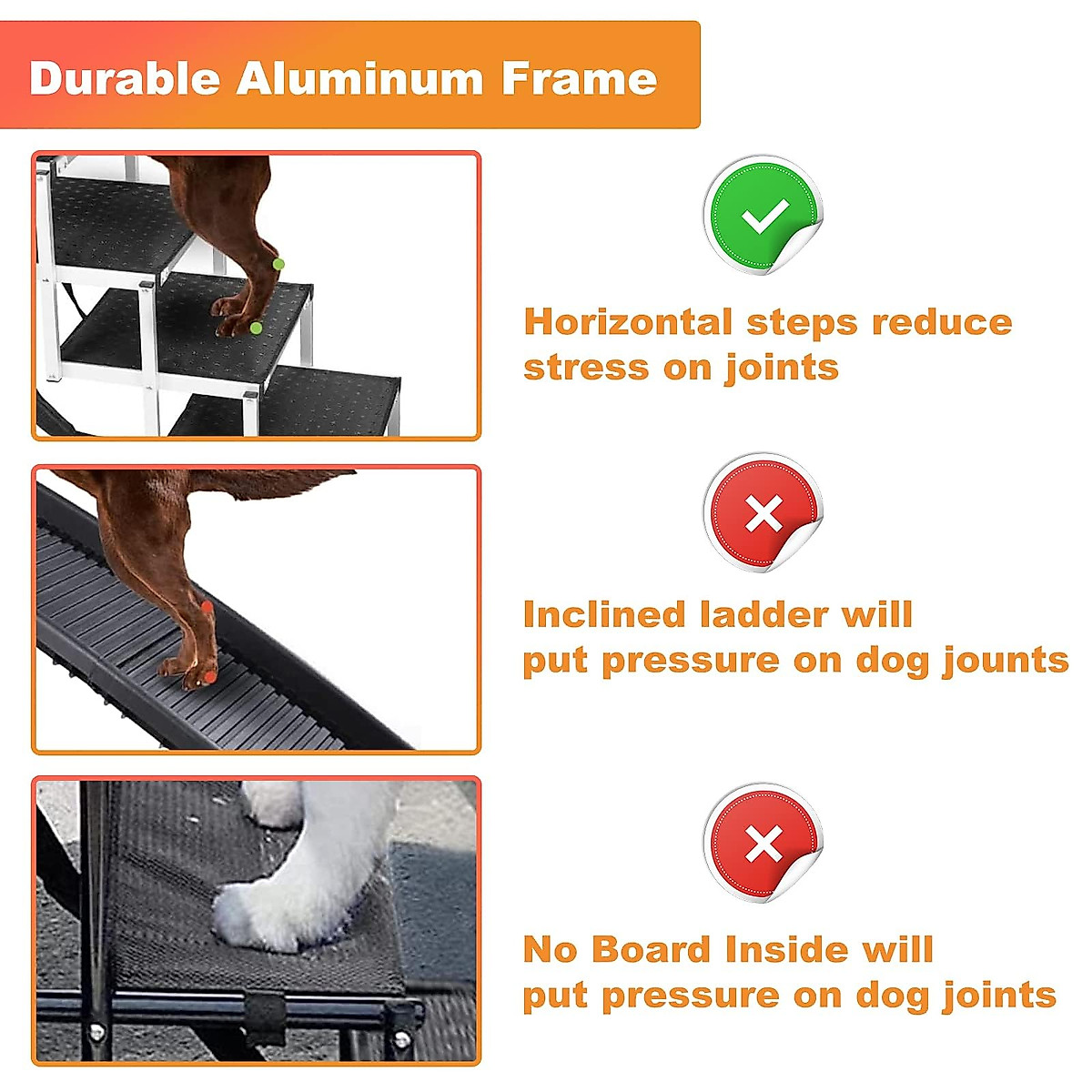 Durable Aluminum Frame

Horizontal steps reduce stress on joints

Inclined ladder will put pressure on dog jounts

No Board Inside will put pressure on dog joints