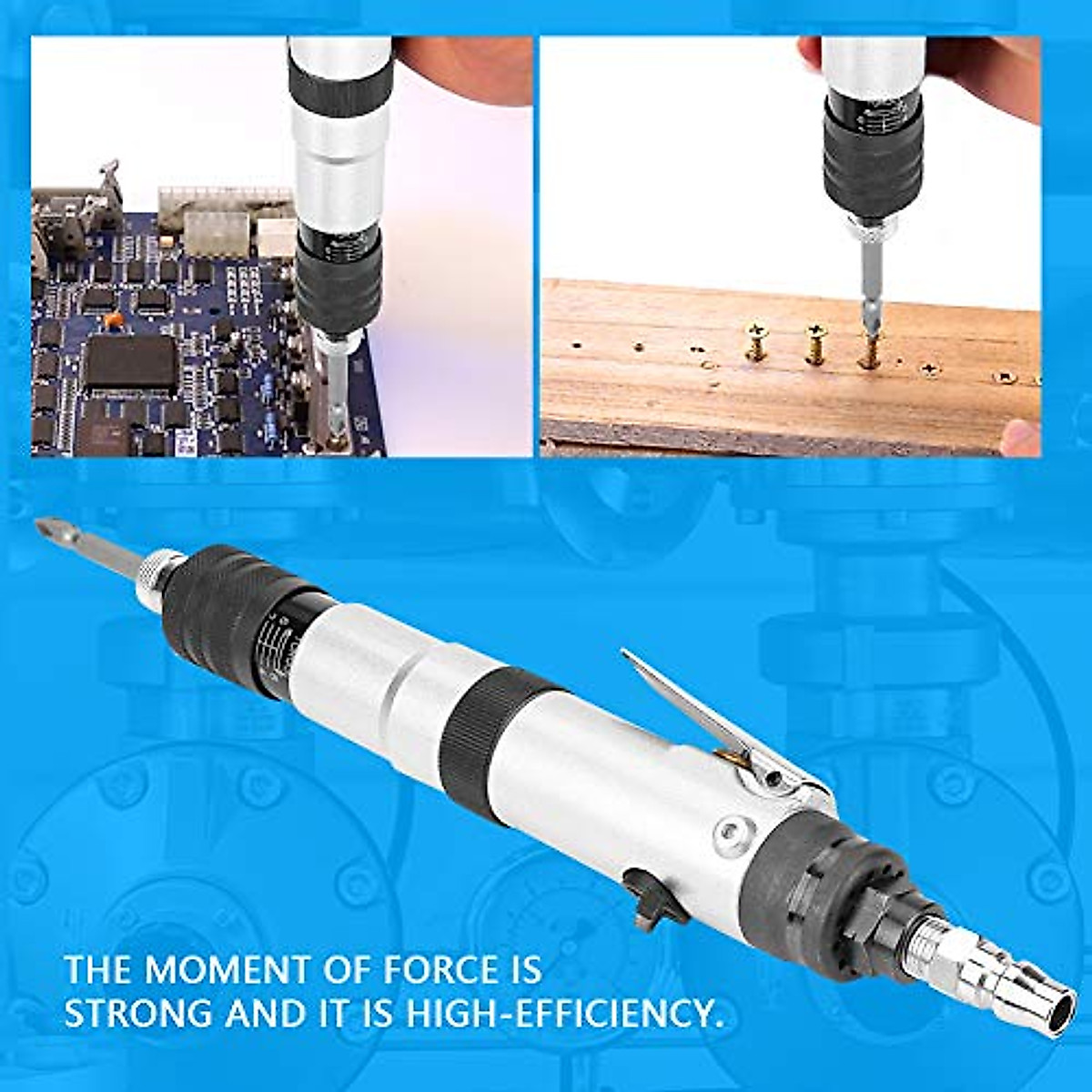 THE MOMENT OF FORCE IS STRONG AND IT IS HIGH-EFFICIENCY.