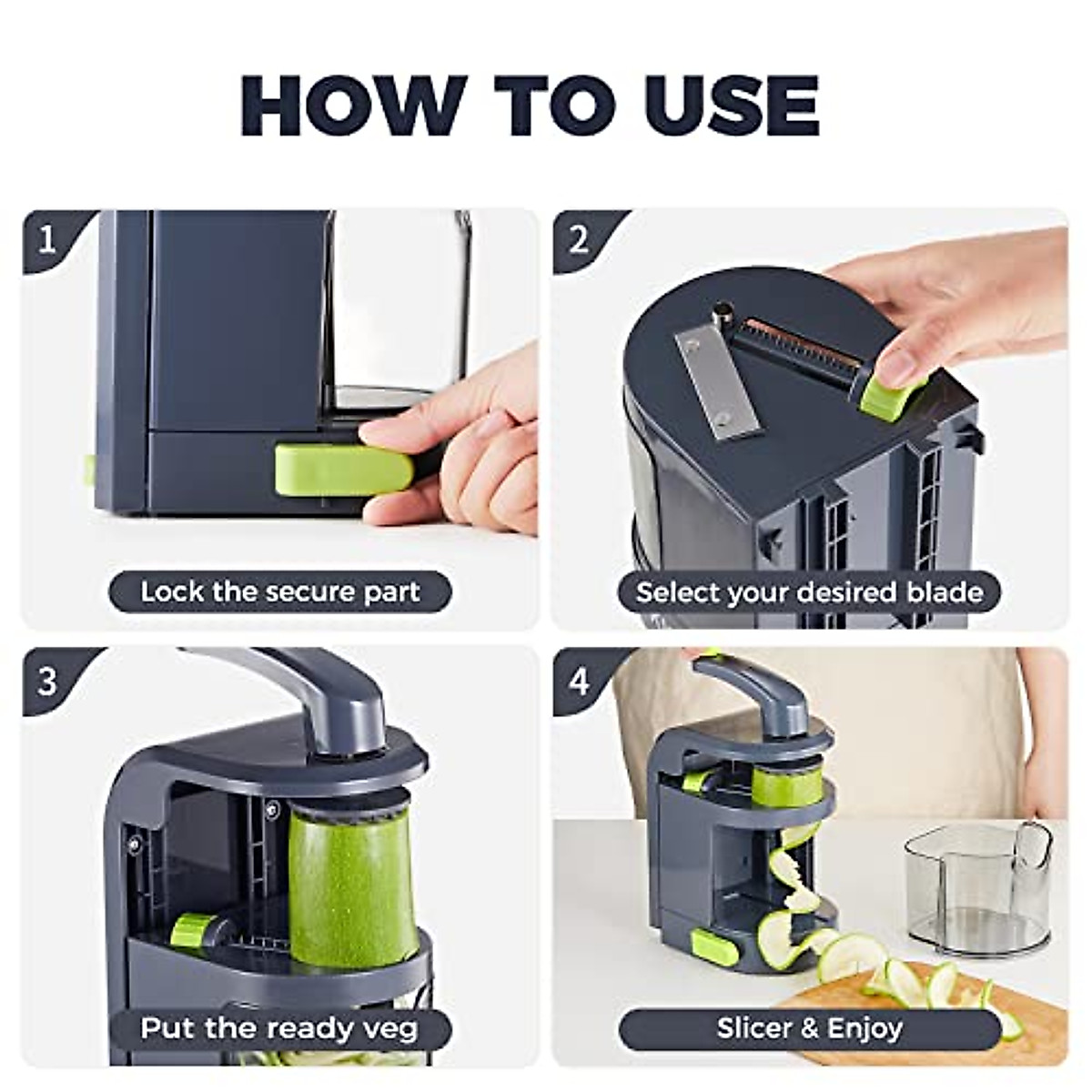 HOW TO USE

1

Lock the secure part

2

Select your desired blade

3

Put the ready veg

4

Slicer & Enjoy