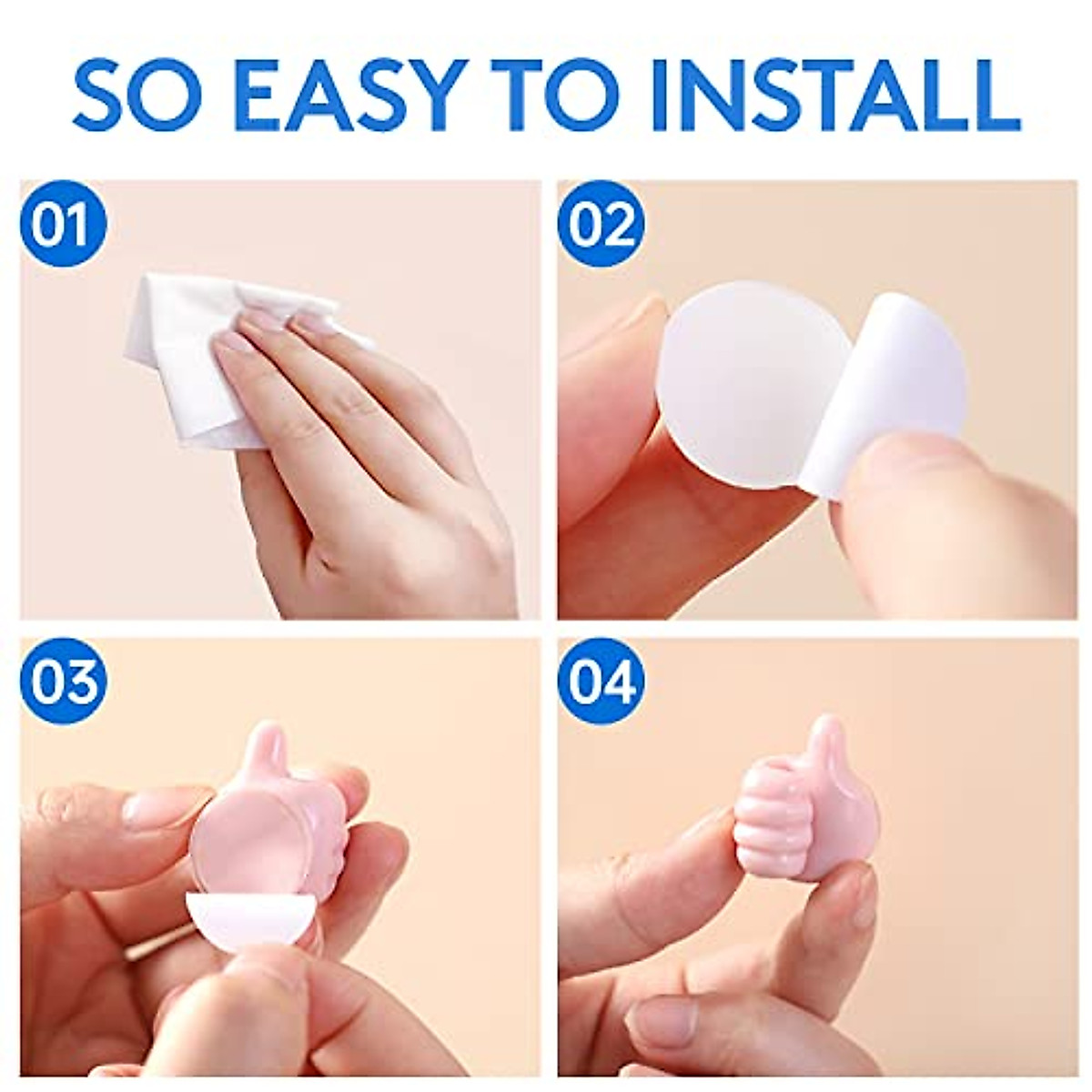 SO EASY TO INSTALL

01

02

03

04