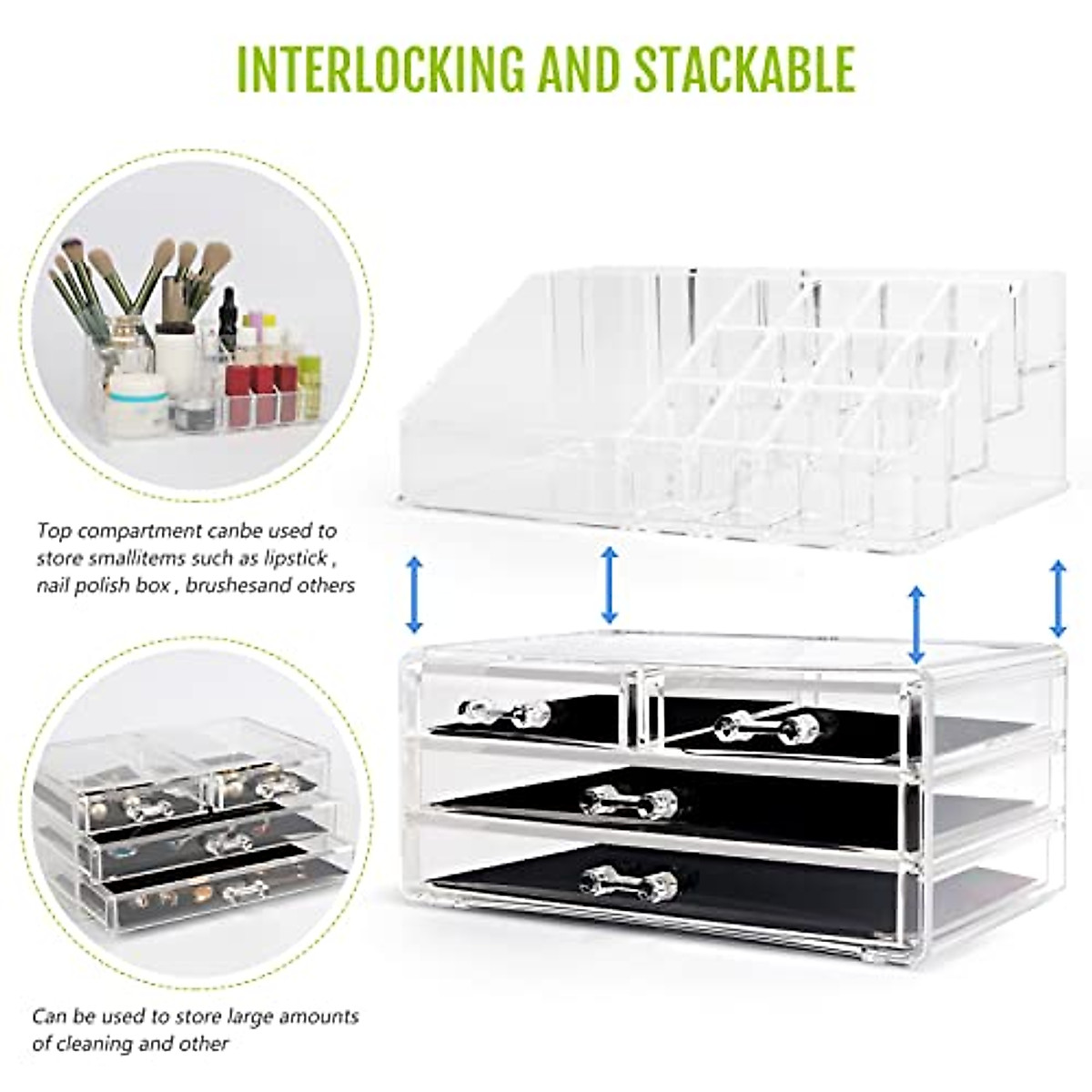 INTERLOCKING AND STACKABLE

Top compartment canbe used to store smallitems such as lipstick , nail polish box , brushesand others

Can be used to store large amounts of cleaning and other