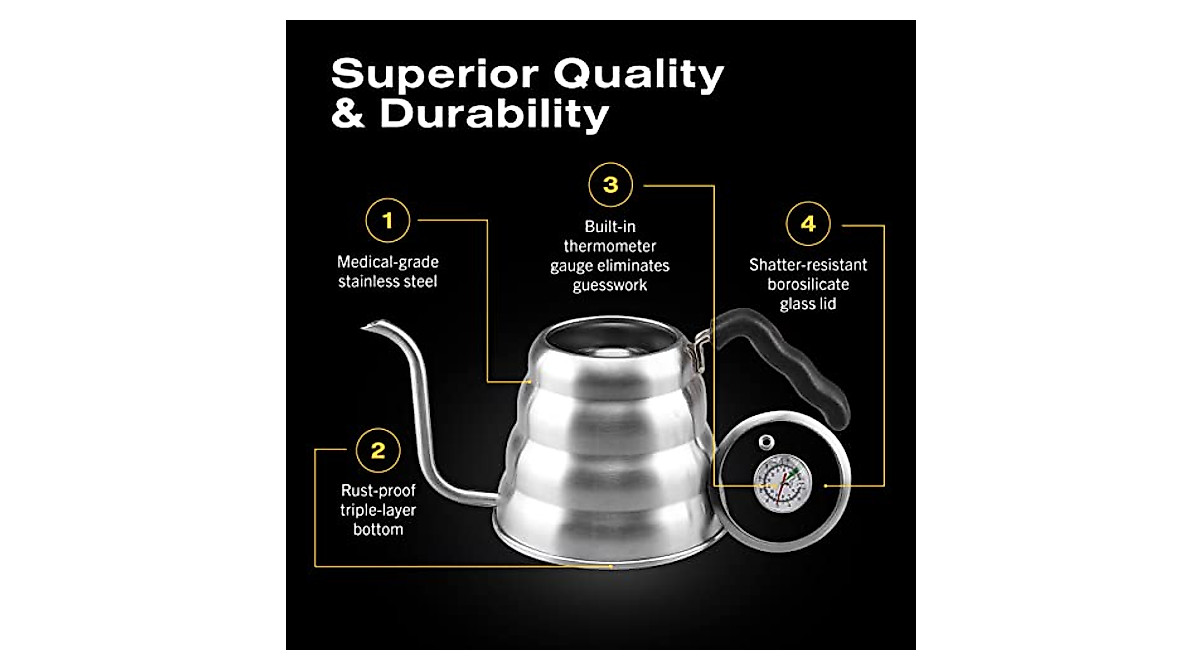 Superior Quality & Durability

1
Medical-grade stainless steel

2
Rust-proof triple-layer bottom

3
Built-in thermometer gauge eliminates guesswork

4
Shatter-resistant borosilicate glass lid