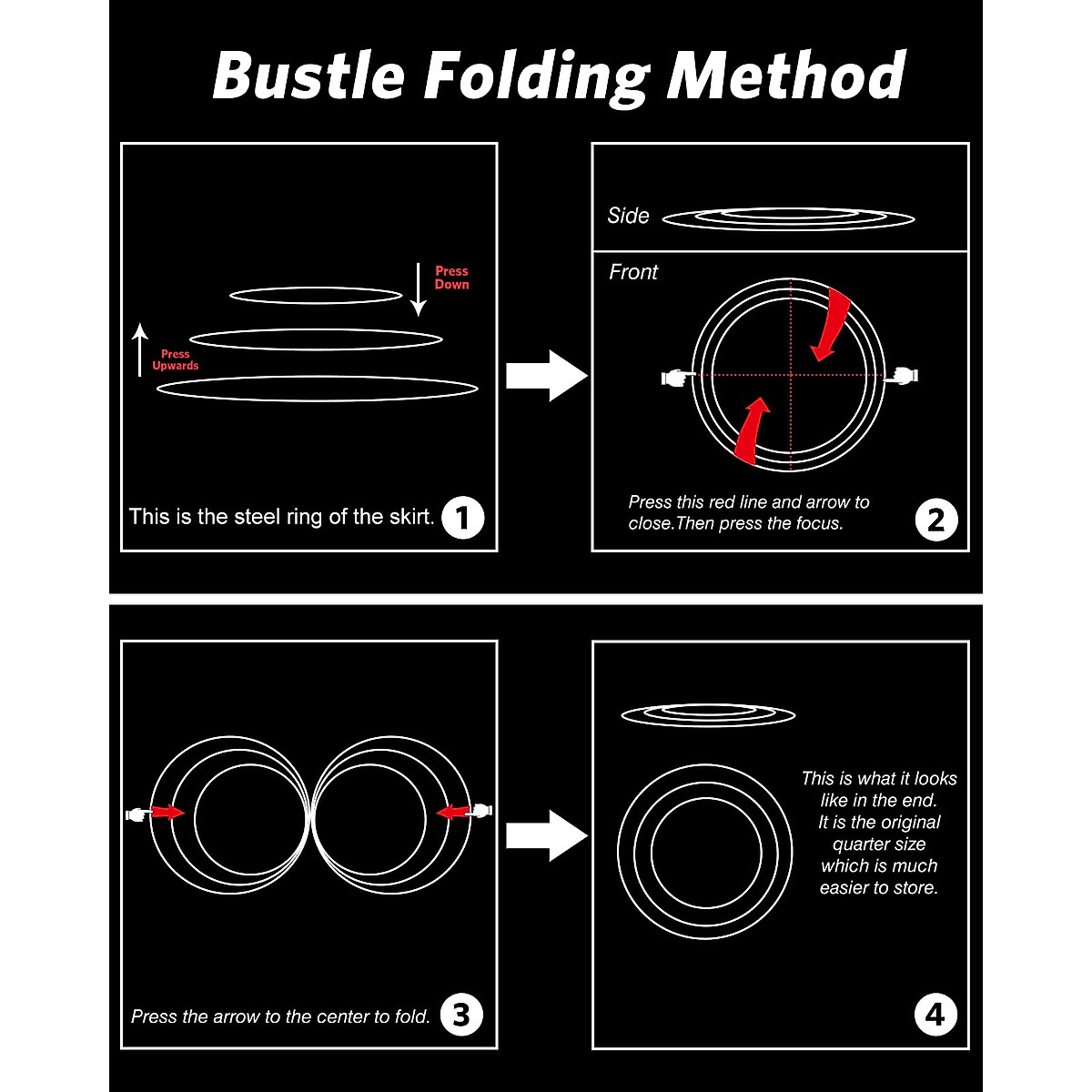 Bustle Folding Method

Press Down

Press Upwards

This is the steel ring of the skirt. 1

Side

Front

Press this red line and arrow to close.Then press the focus. 2

Press the arrow to the center to fold. 3

This is what it looks like in the end. It is the original quarter size which is much easier to store.

4