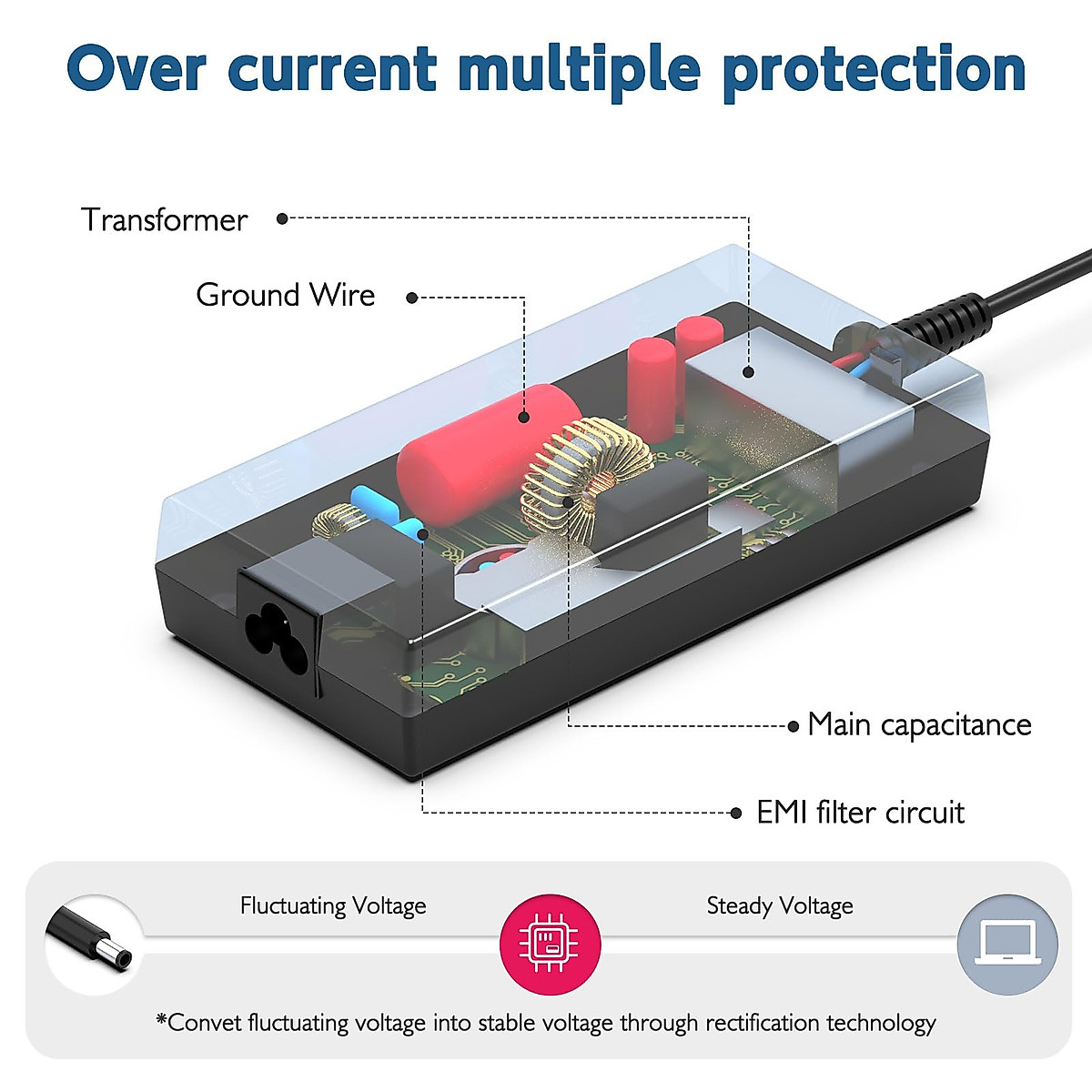 Over current multiple protection

Transformer

Ground Wire

Main capacitance

EMI filter circuit

Fluctuating Voltage

Steady Voltage

*Convet fluctuating voltage into stable voltage through rectification technology