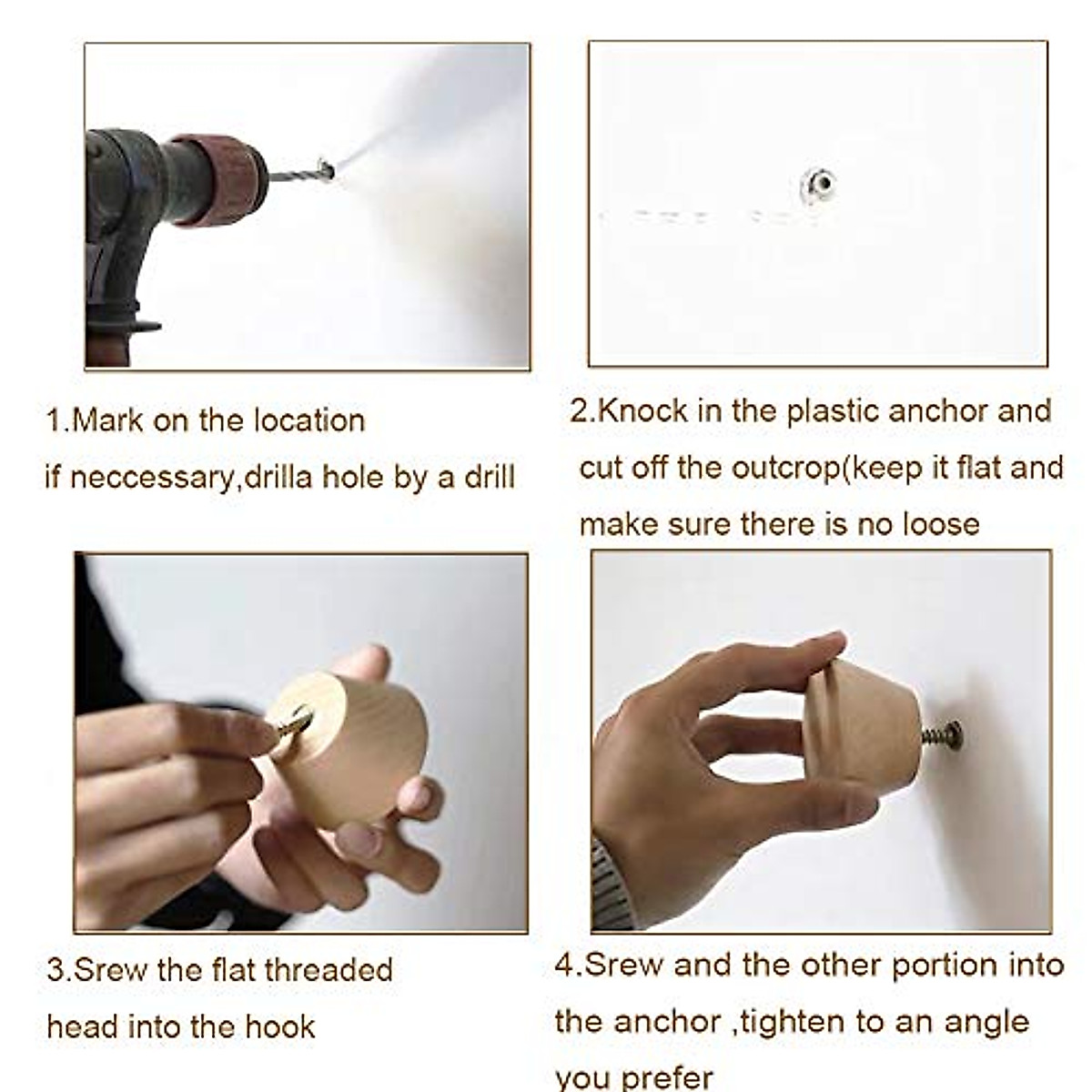 1.Mark on the location
if neccessary,drilla hole by a drill

2.Knock in the plastic anchor and cut off the outcrop(keep it flat and make sure there is no loose

3.Srew the flat threaded head into the hook

4.Srew and the other portion into the anchor ,tighten to an angle you prefer