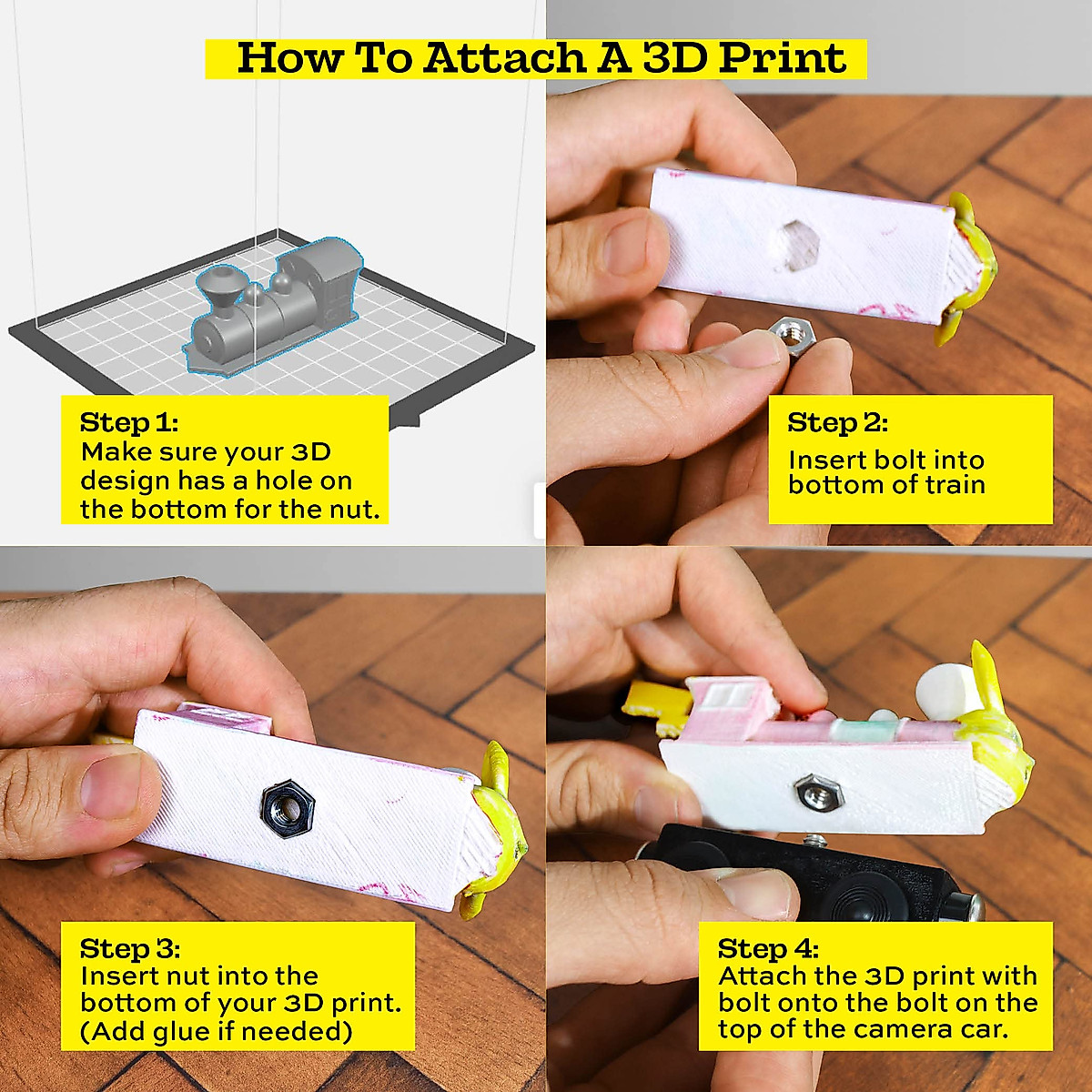 How To Attach A 3D Print

Step 1:
Make sure your 3D design has a hole on the bottom for the nut.

Step 2:
Insert bolt into bottom of train

Step 3:
Insert nut into the bottom of your 3D print. (Add glue if needed)

Step 4:
Attach the 3D print with bolt onto the bolt on the top of the camera car.