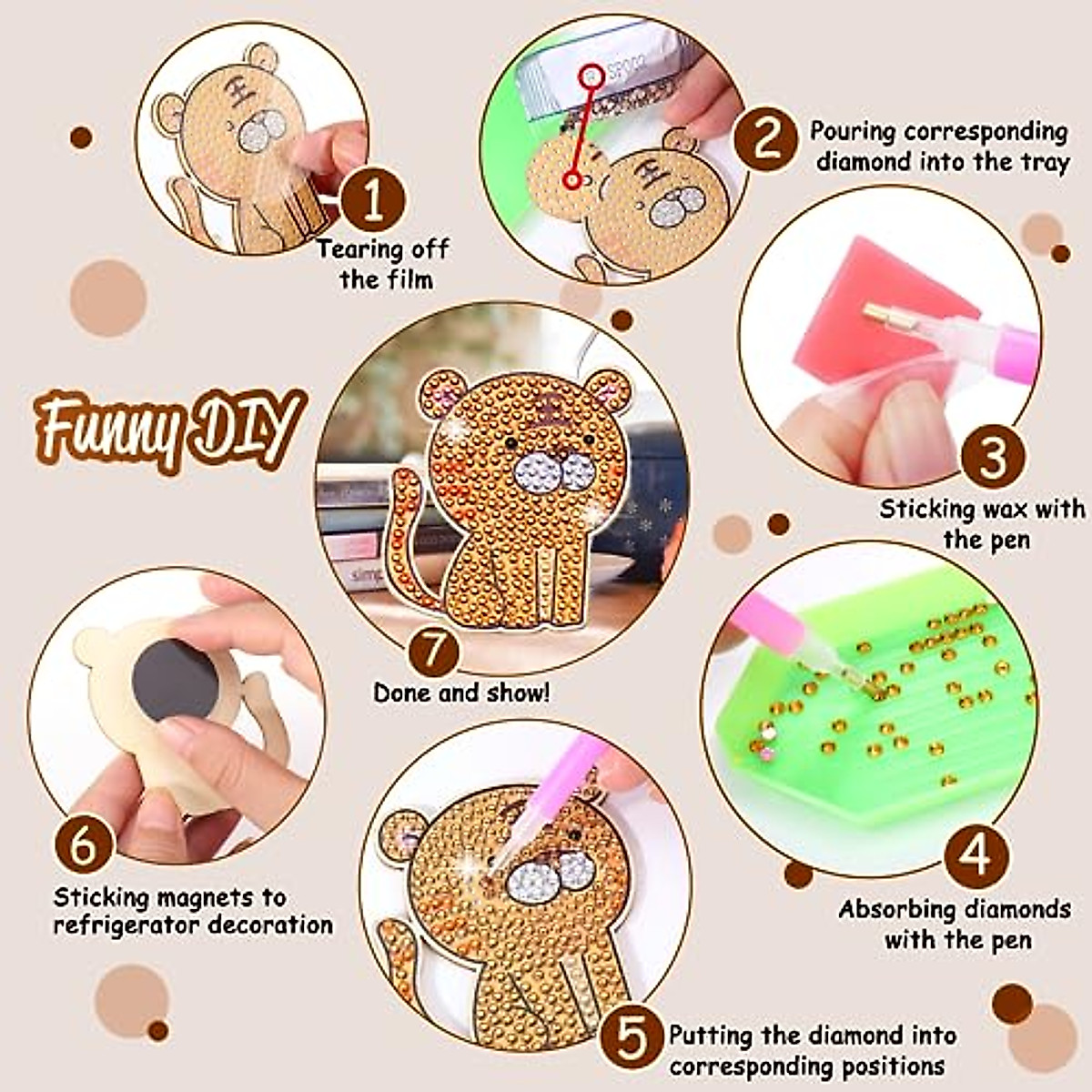 1
Tearing off the film

2
Pouring corresponding diamond into the tray

Funny DIY

3
Sticking wax with the pen

7
Done and show!

6
Sticking magnets to refrigerator decoration

4
Absorbing diamonds with the pen

5
Putting the diamond into corresponding positions