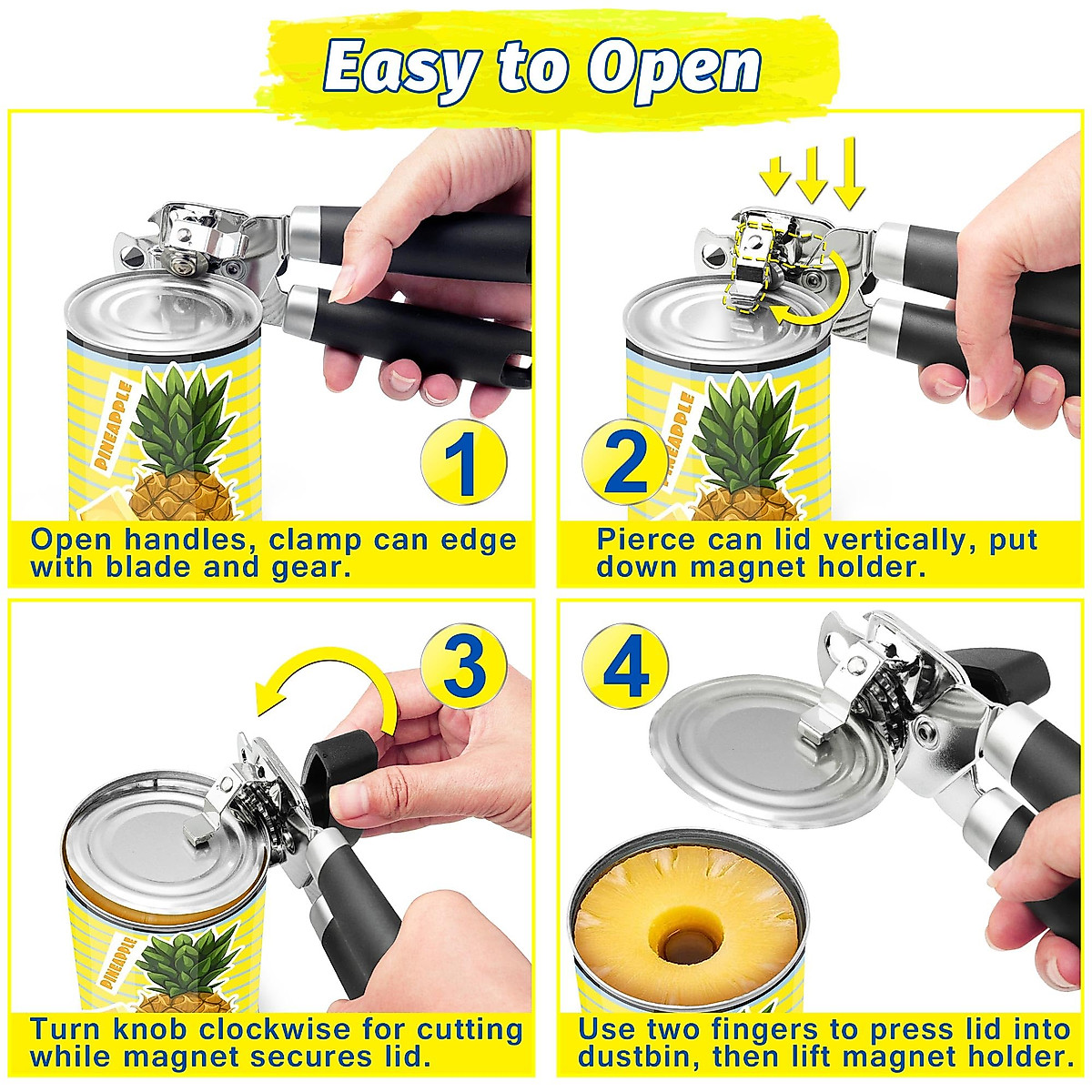 Easy to Open

PINEAPPLE

1

Open handles, clamp can edge with blade and gear.

PINEAPPLE

2

Pierce can lid vertically, put down magnet holder.

3

PINEAPPLE

Turn knob clockwise for cutting while magnet secures lid.

4

Use two fingers to press lid into dustbin, then lift magnet holder.