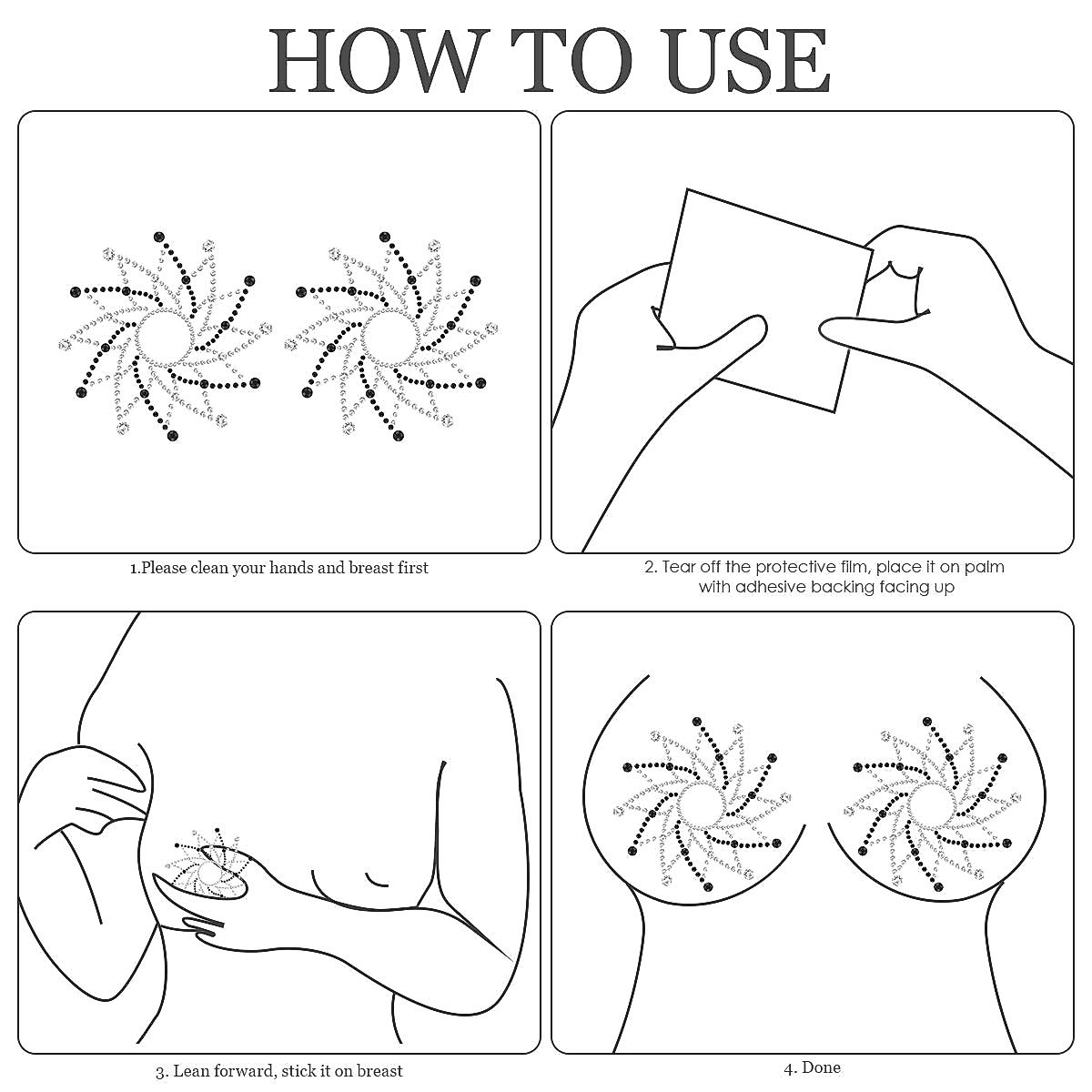 HOW TO USE

1.Please clean your hands and breast first

2. Tear off the protective film, place it on palm with adhesive backing facing up

3. Lean forward, stick it on breast

4. Done