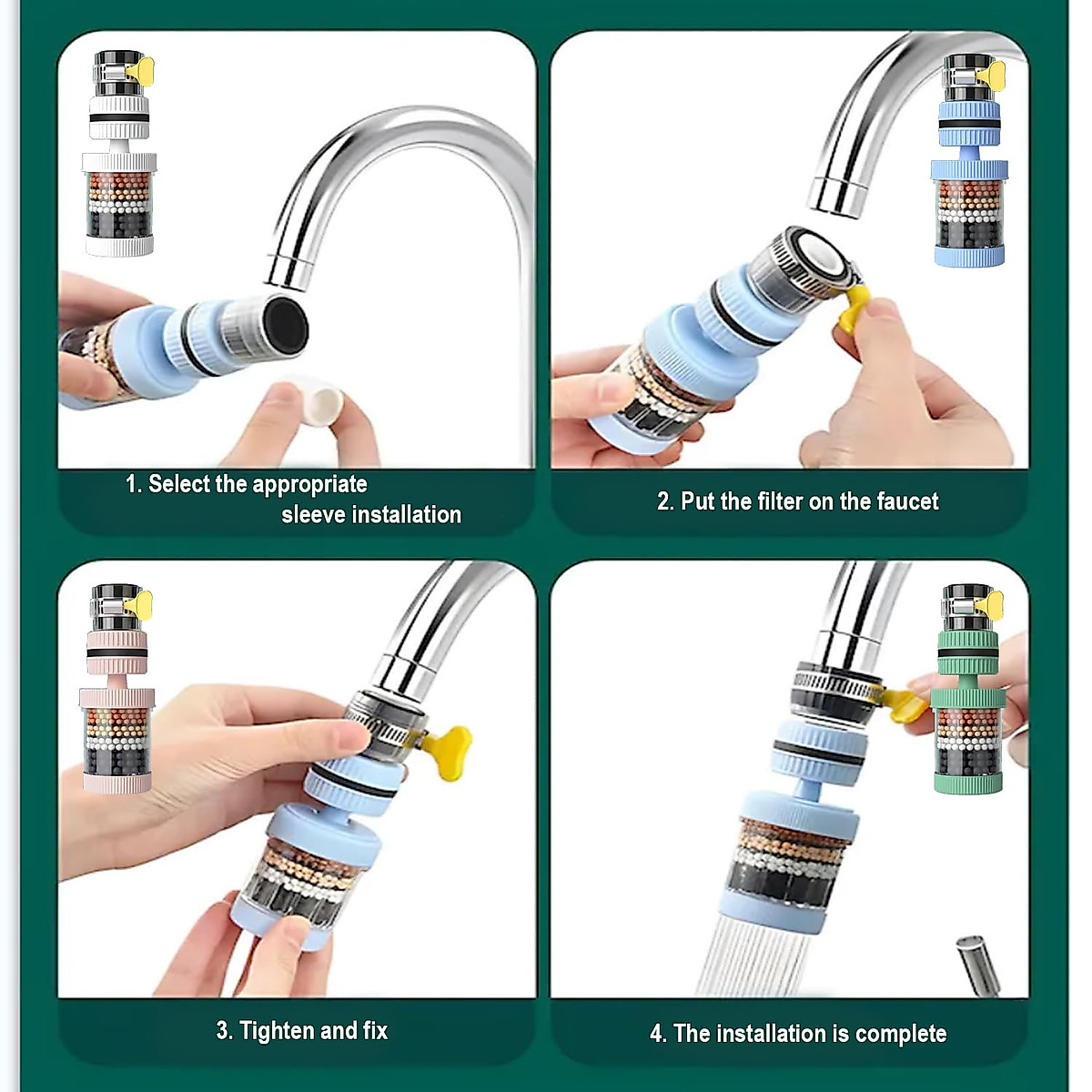 1. Select the appropriate sleeve installation

2. Put the filter on the faucet

3. Tighten and fix

4. The installation is complete