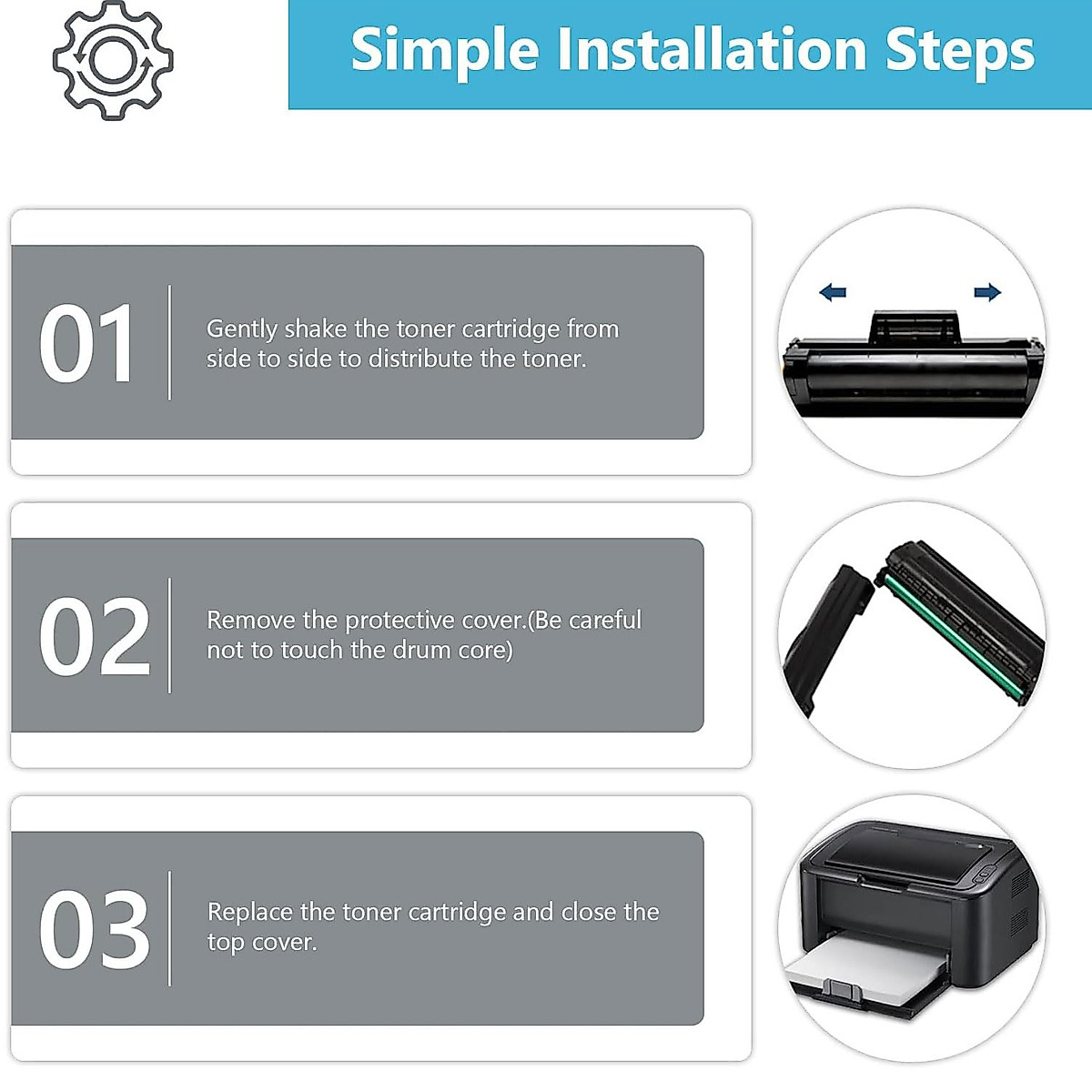 Simple Installation Steps

01 Gently shake the toner cartridge from side to side to distribute the toner.

02 Remove the protective cover.(Be careful not to touch the drum core)

03 Replace the toner cartridge and close the top cover.