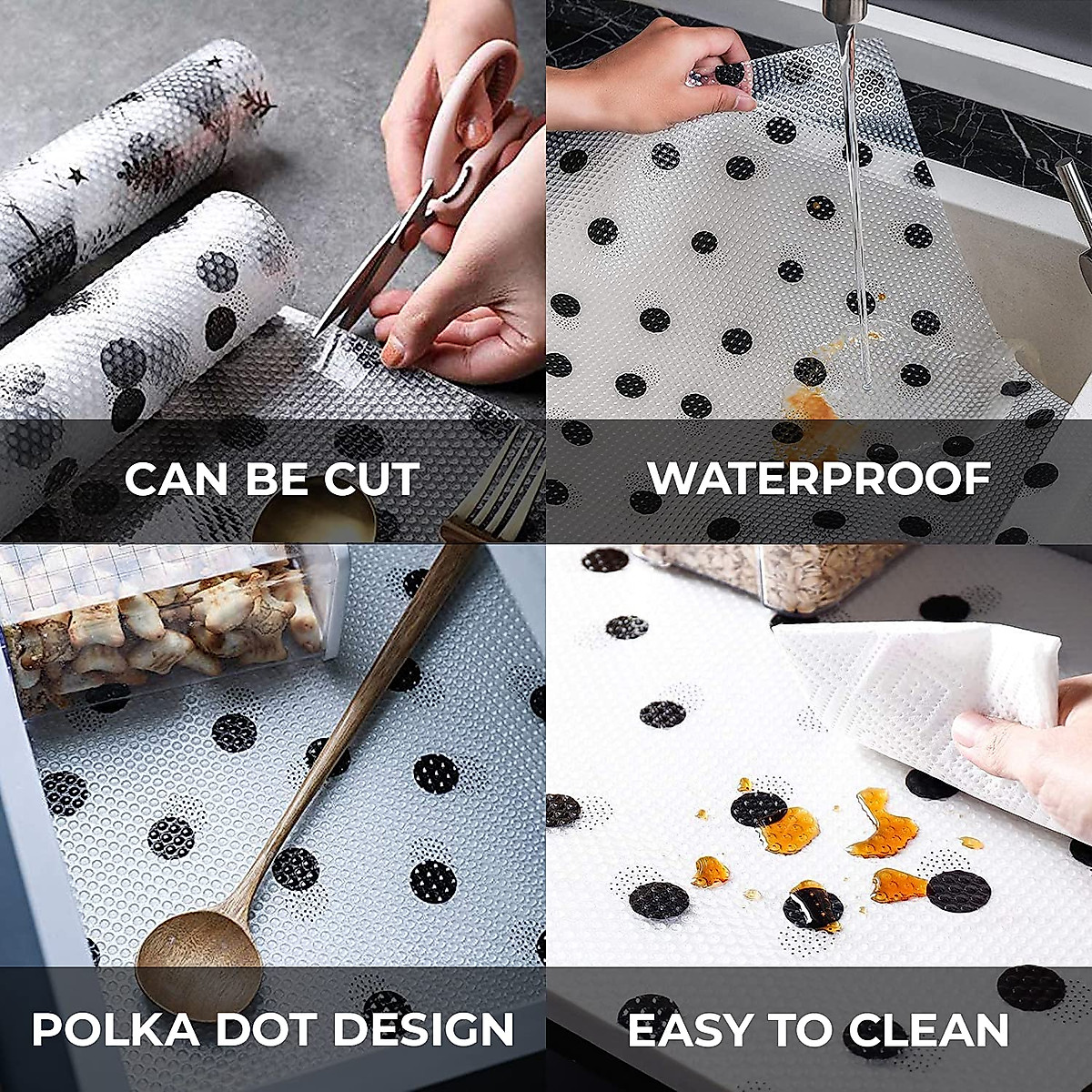 CAN BE CUT

WATERPROOF

POLKA DOT DESIGN

EASY TO CLEAN