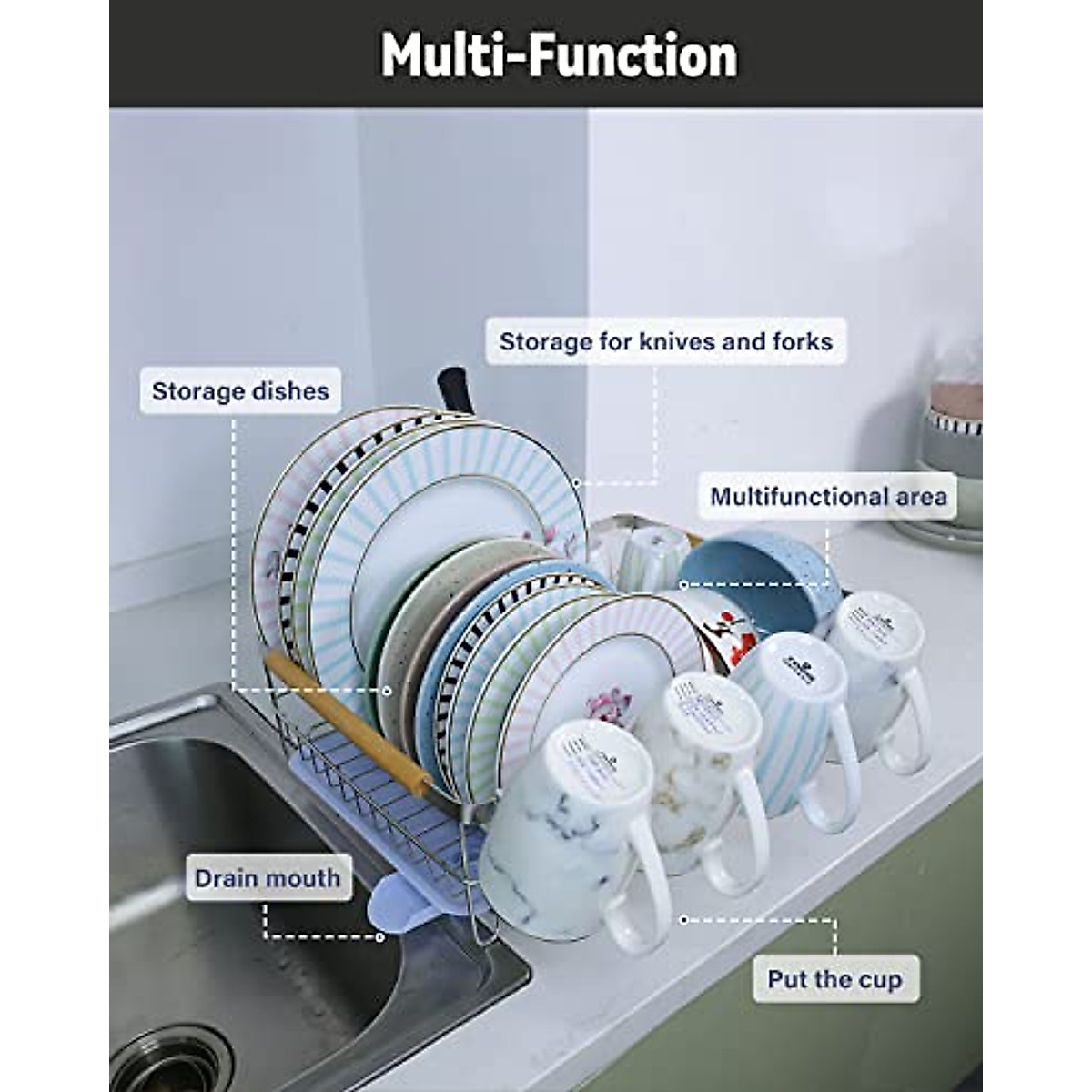 Multi-Function

Storage for knives and forks

Storage dishes

Multifunctional area

Drain mouth

Put the cup