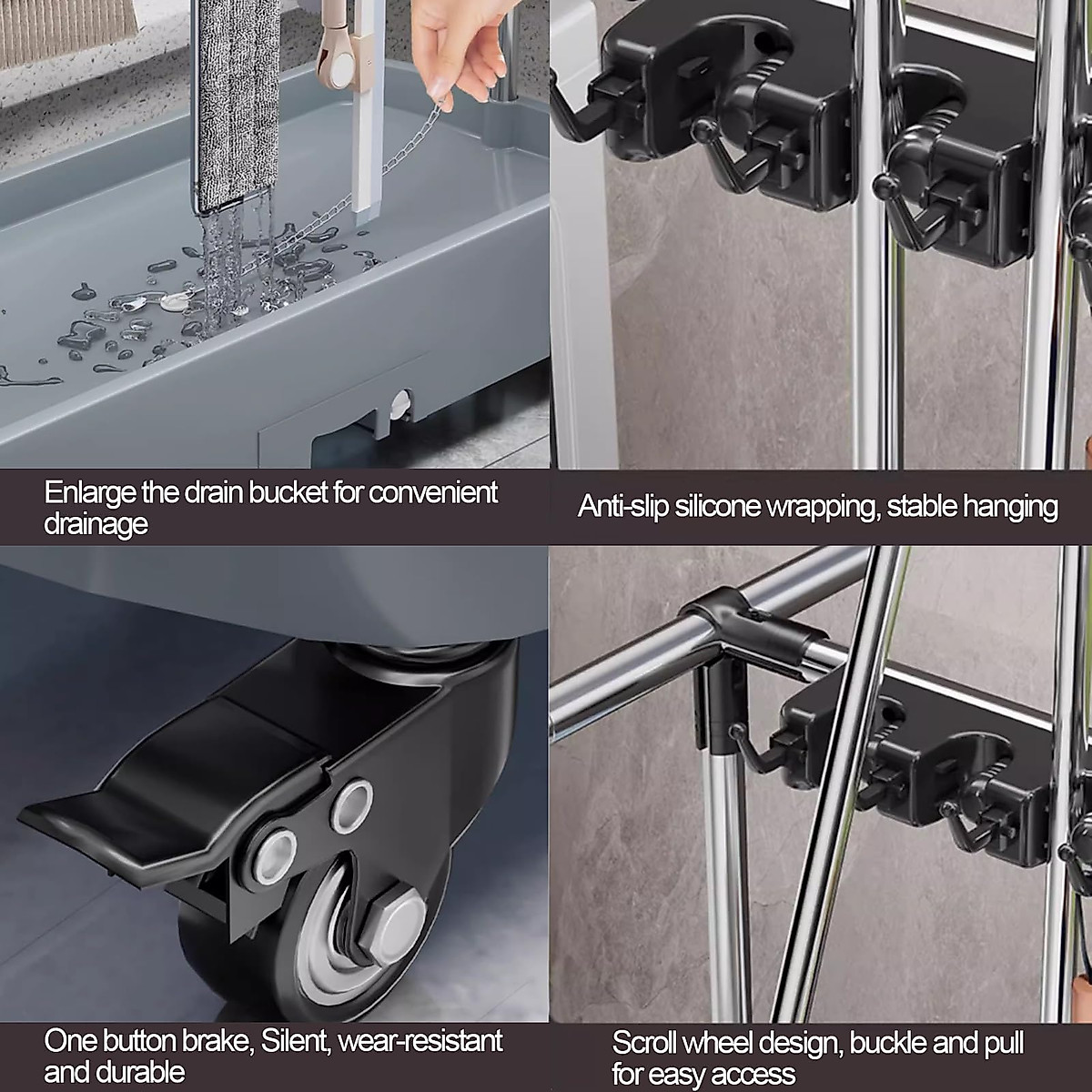 Enlarge the drain bucket for convenient drainage

Anti-slip silicone wrapping, stable hanging

One button brake, Silent, wear-resistant and durable

Scroll wheel design, buckle and pull for easy access