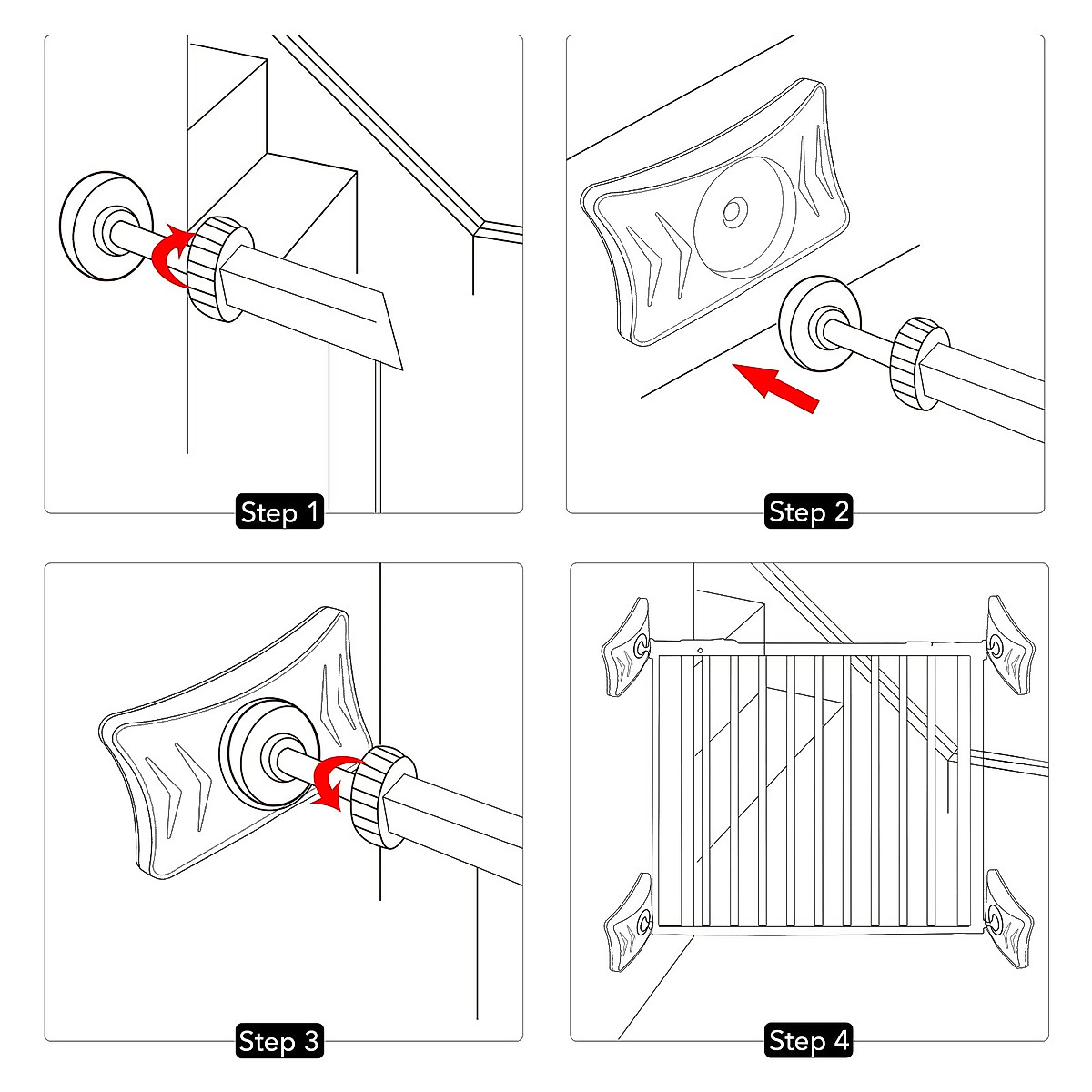 Step 1

Step 2

Step 3

Step 4