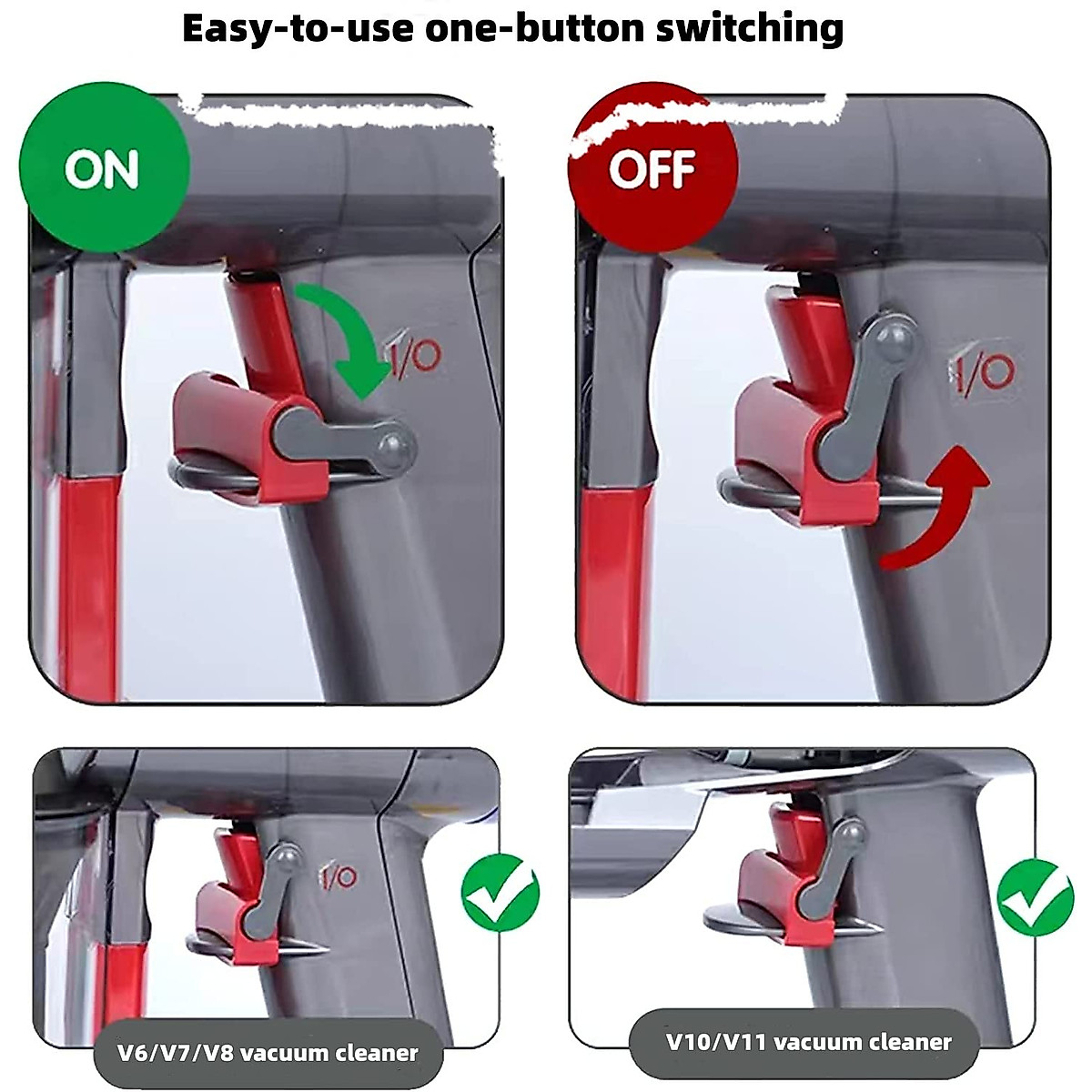 Easy-to-use one-button switching

ON

I/O

OFF

I/O

I/O

V6/V7/V8 vacuum cleaner

V10/V11 vacuum cleaner