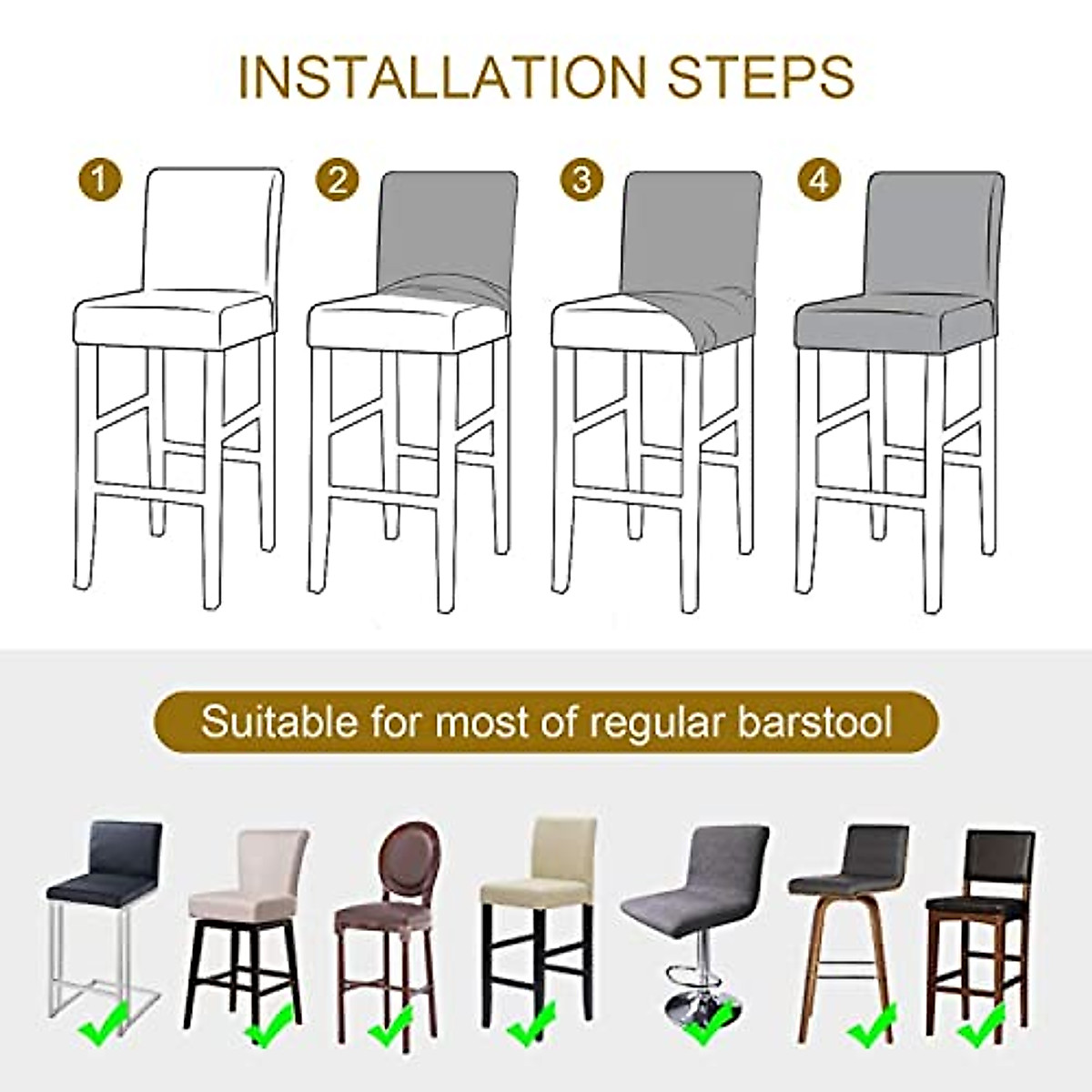 INSTALLATION STEPS

1

2

3

4

Suitable for most of regular barstool