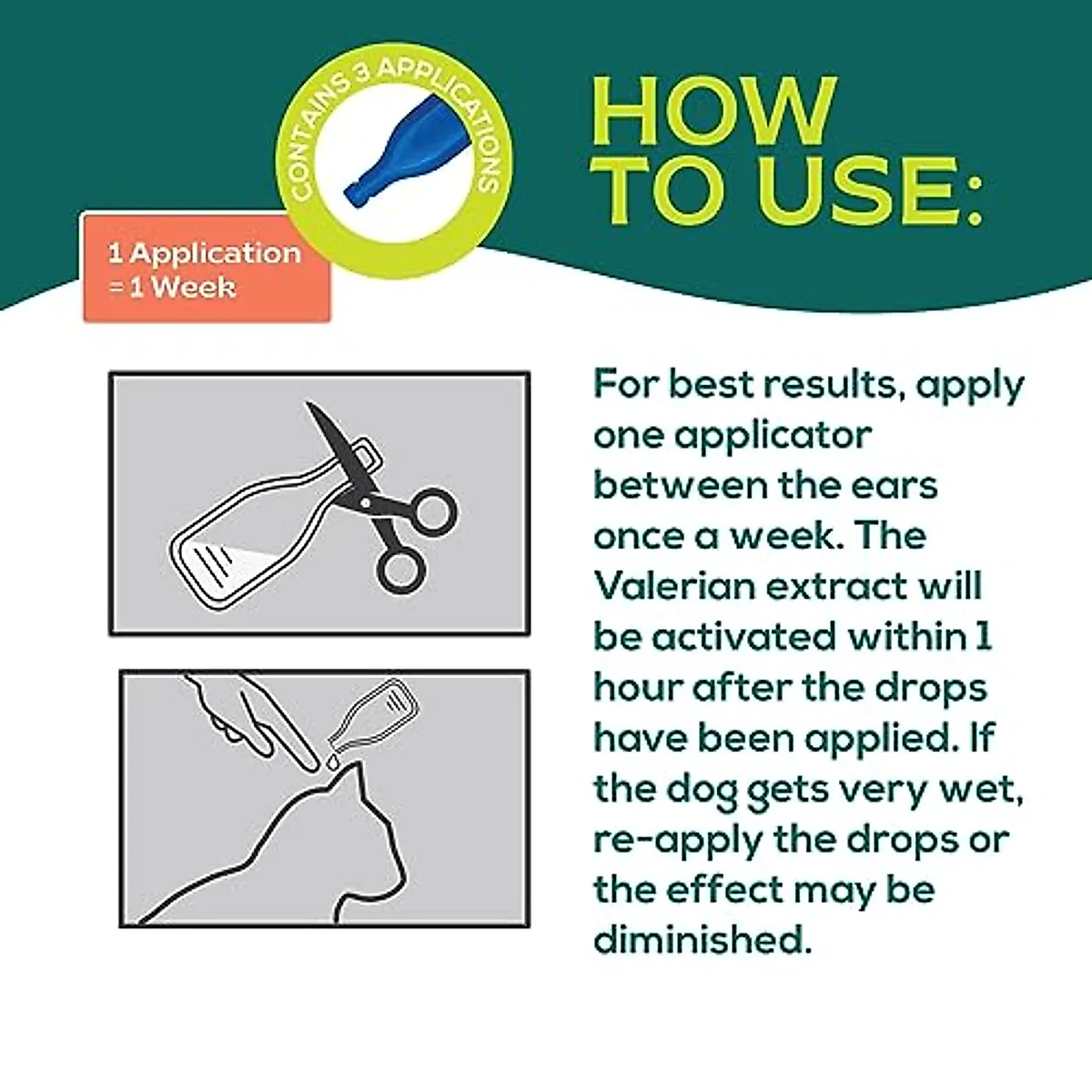 CONTAINS 3 APPLICATIONS

HOW TO USE:

1 Application = 1 Week

For best results, apply one applicator between the ears once a week. The Valerian extract will be activated within 1 hour after the drops have been applied. If the dog gets very wet, re-apply the drops or the effect may be diminished.