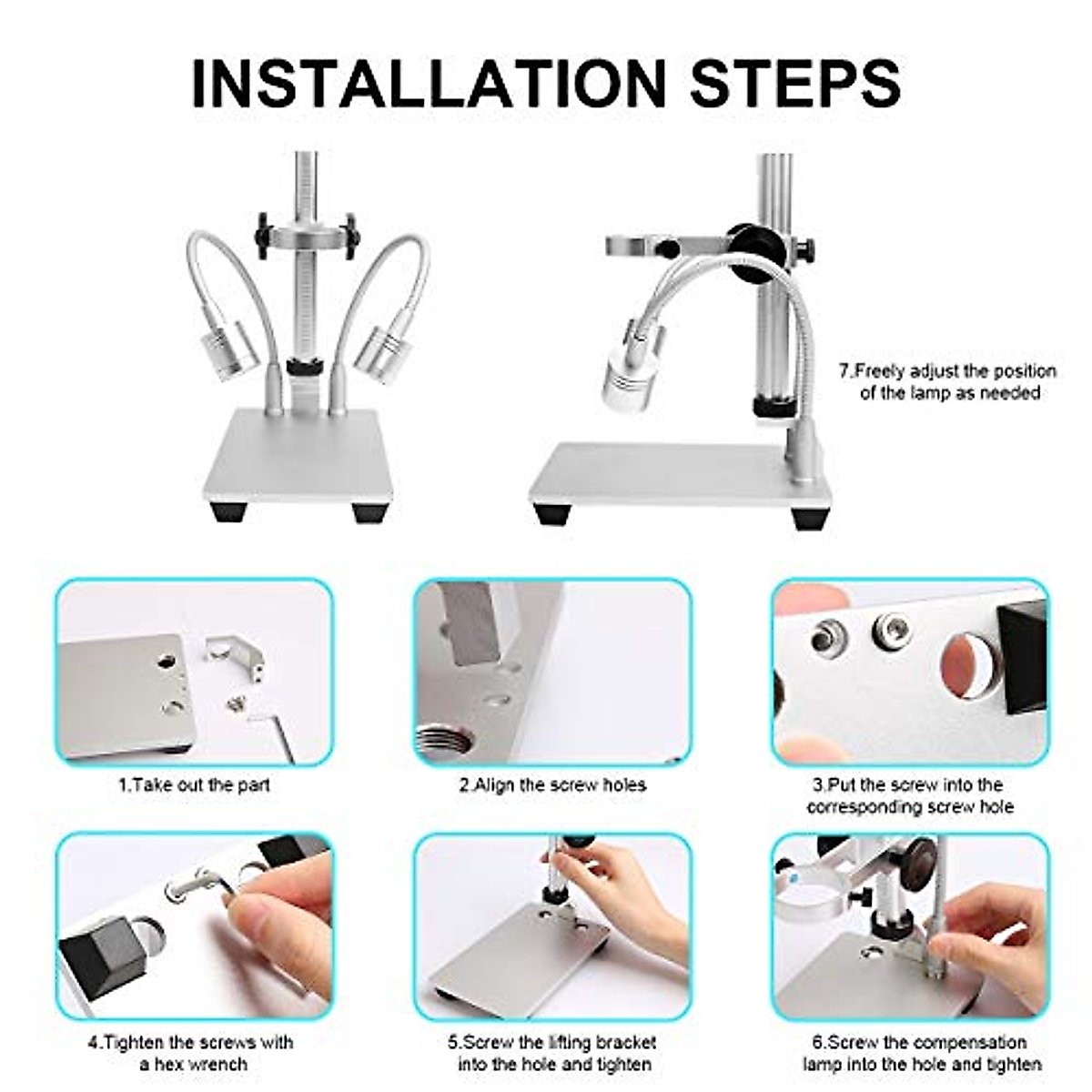 INSTALLATION STEPS

7.Freely adjust the position of the lamp as needed

1.Take out the part

2.Align the screw holes

3.Put the screw into the corresponding screw hole

4.Tighten the screws with a hex wrench

5.Screw the lifting bracket into the hole and tighten

6.Screw the compensation lamp into the hole and tighten