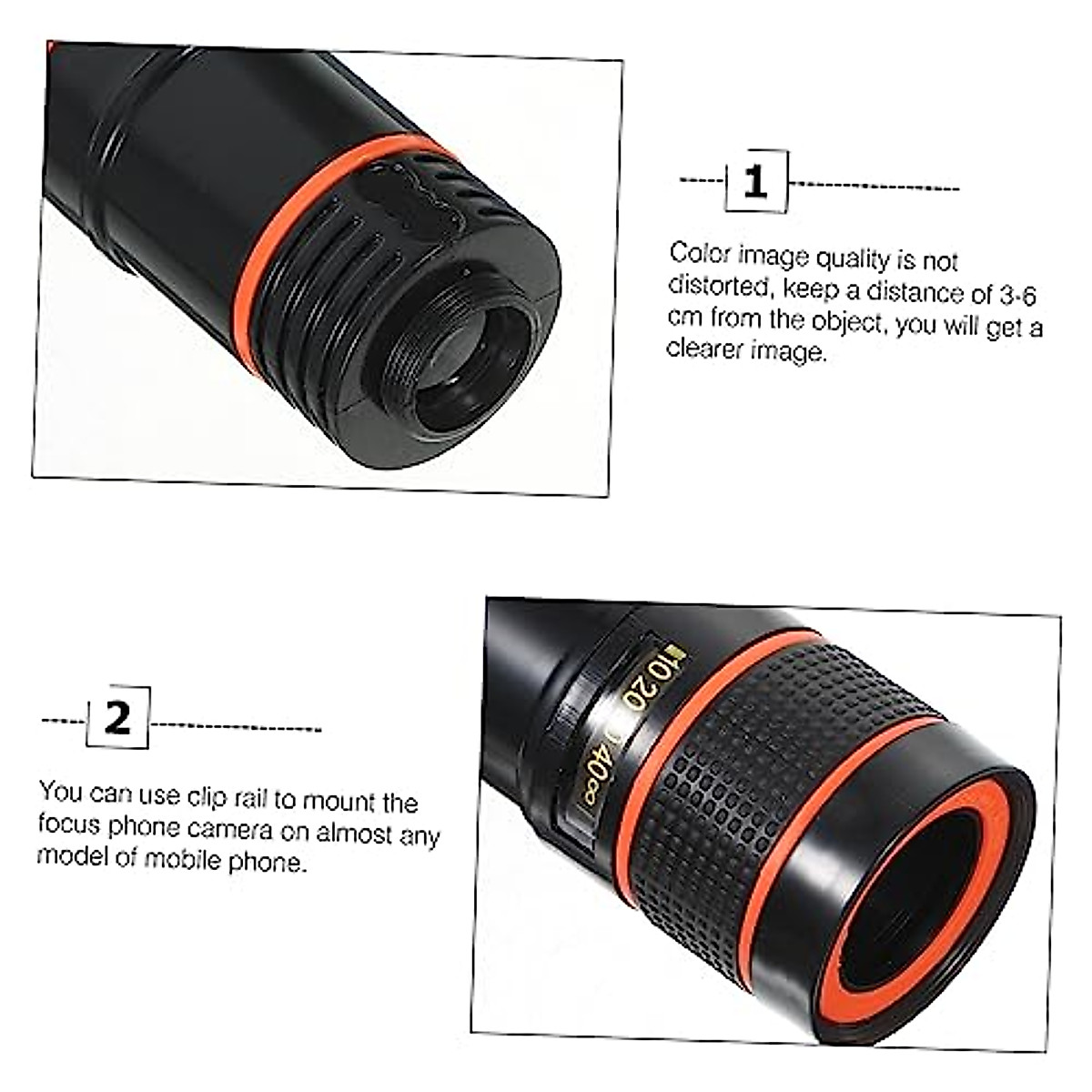 1

Color image quality is not distorted, keep a distance of 3-6 cm from the object, you will get a clearer image.

2

You can use clip rail to mount the focus phone camera on almost any model of mobile phone.

10 20 40 ∞