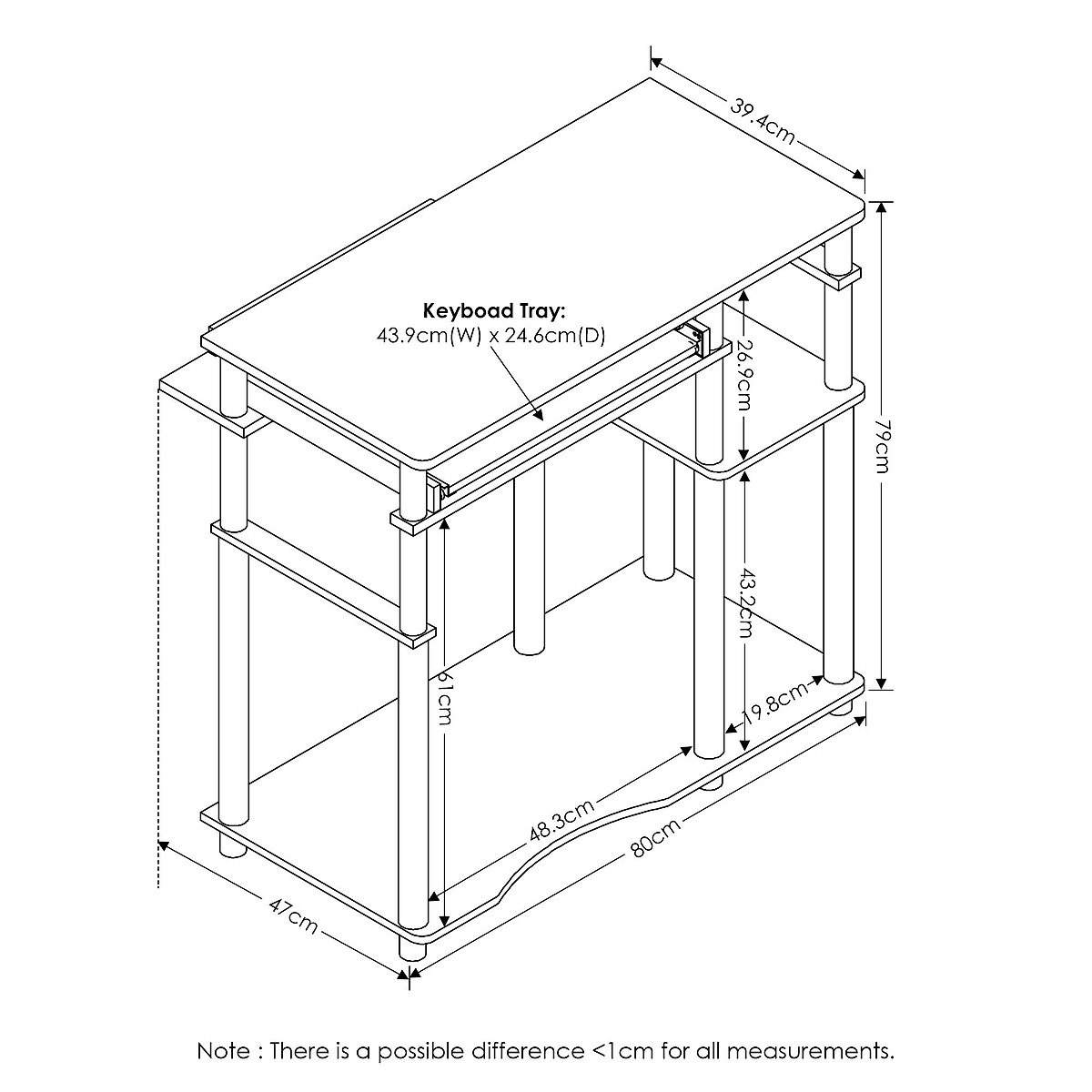 39.4cm

Keyboad Tray:
43.9cm(W) x 24.6cm(D)

26.9cm

79cm

43.2cm

61cm

19.8cm

48.3cm

80cm

47cm

Note : There is a possible difference <1cm for all measurements.