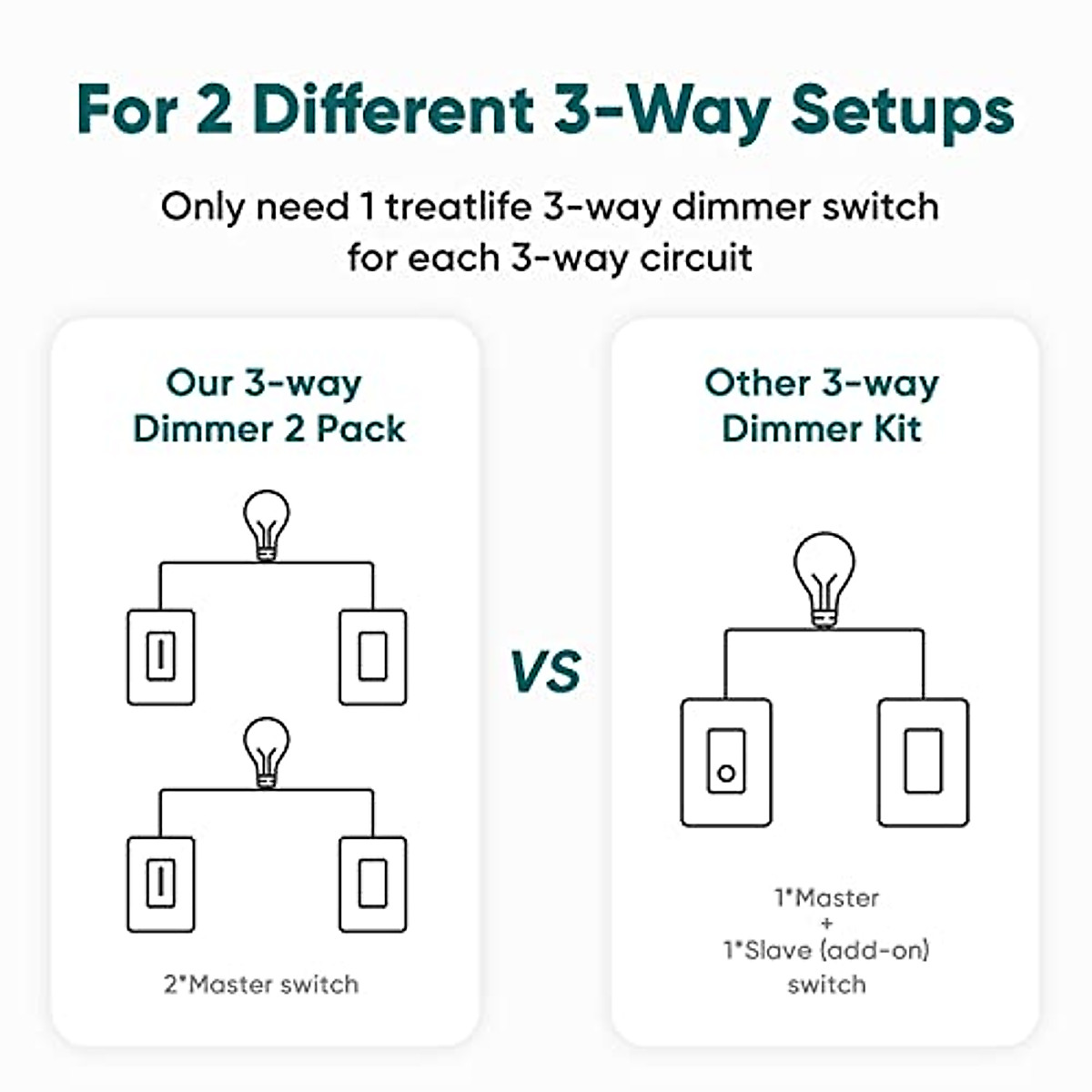 For 2 Different 3-Way Setups

Only need 1 treatlife 3-way dimmer switch for each 3-way circuit

Our 3-way Dimmer 2 Pack

2*Master switch

VS

Other 3-way Dimmer Kit

1*Master
+
1*Slave (add-on) switch