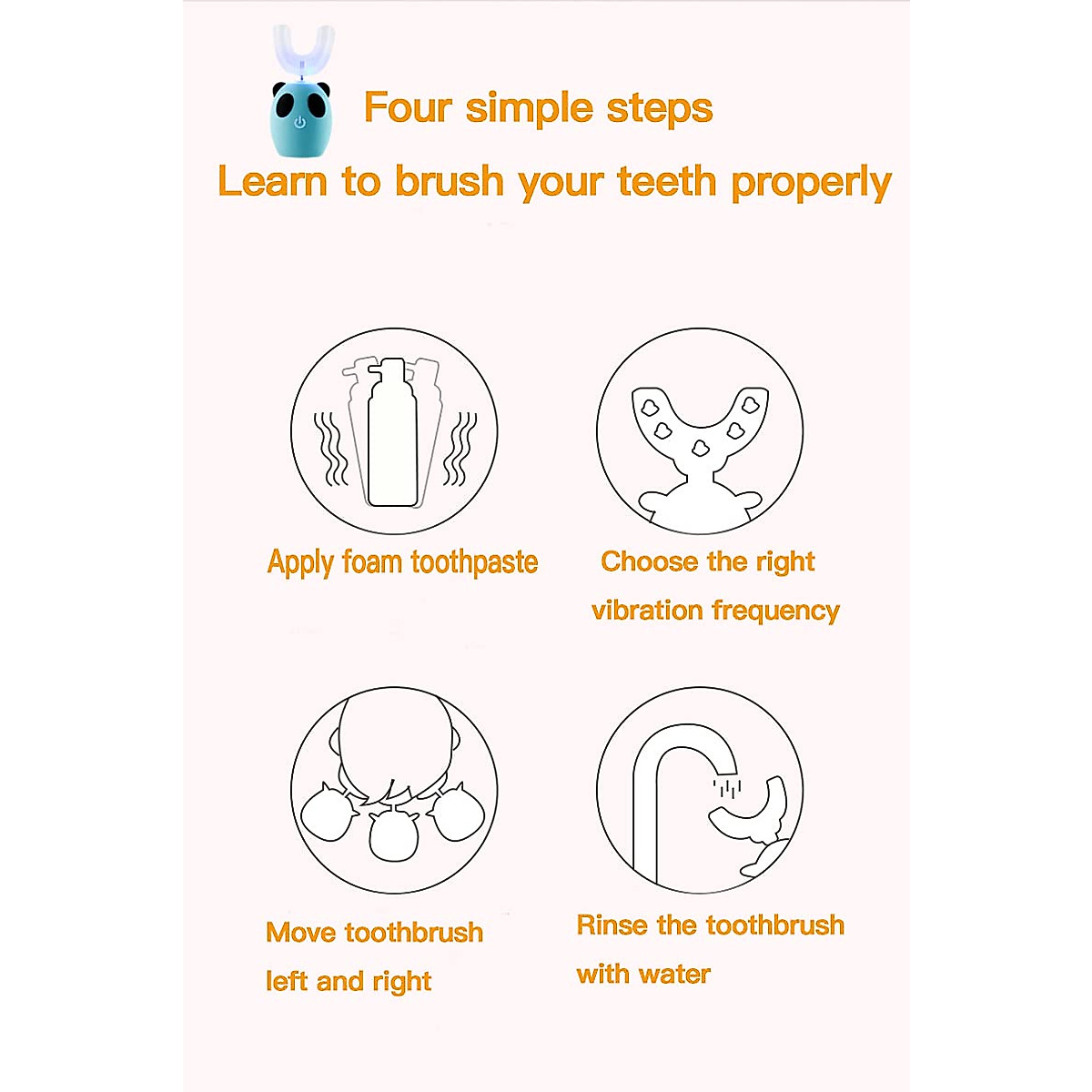 Four simple steps

Learn to brush your teeth properly

Apply foam toothpaste

Choose the right vibration frequency

Move toothbrush left and right

Rinse the toothbrush with water