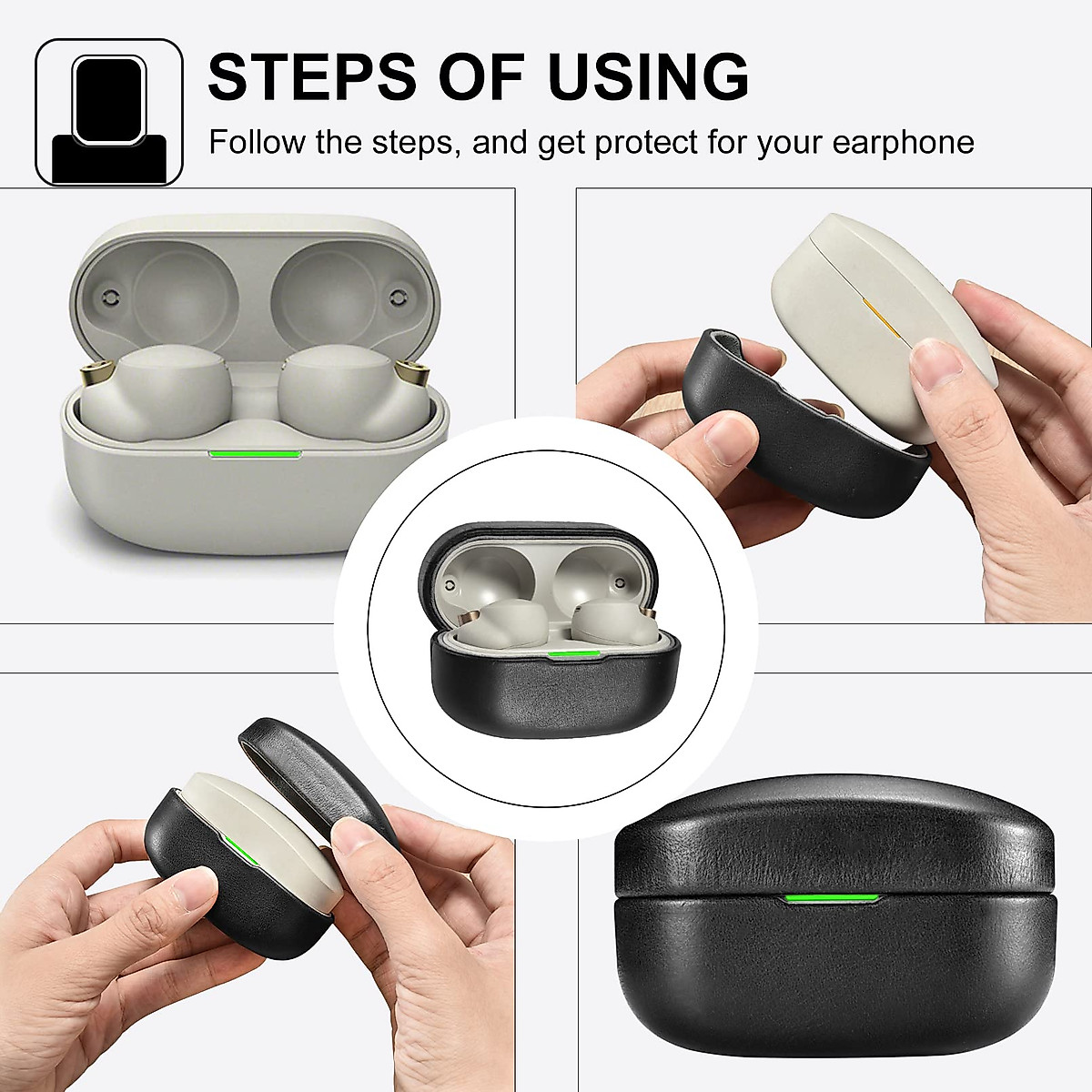 STEPS OF USING
Follow the steps, and get protect for your earphone