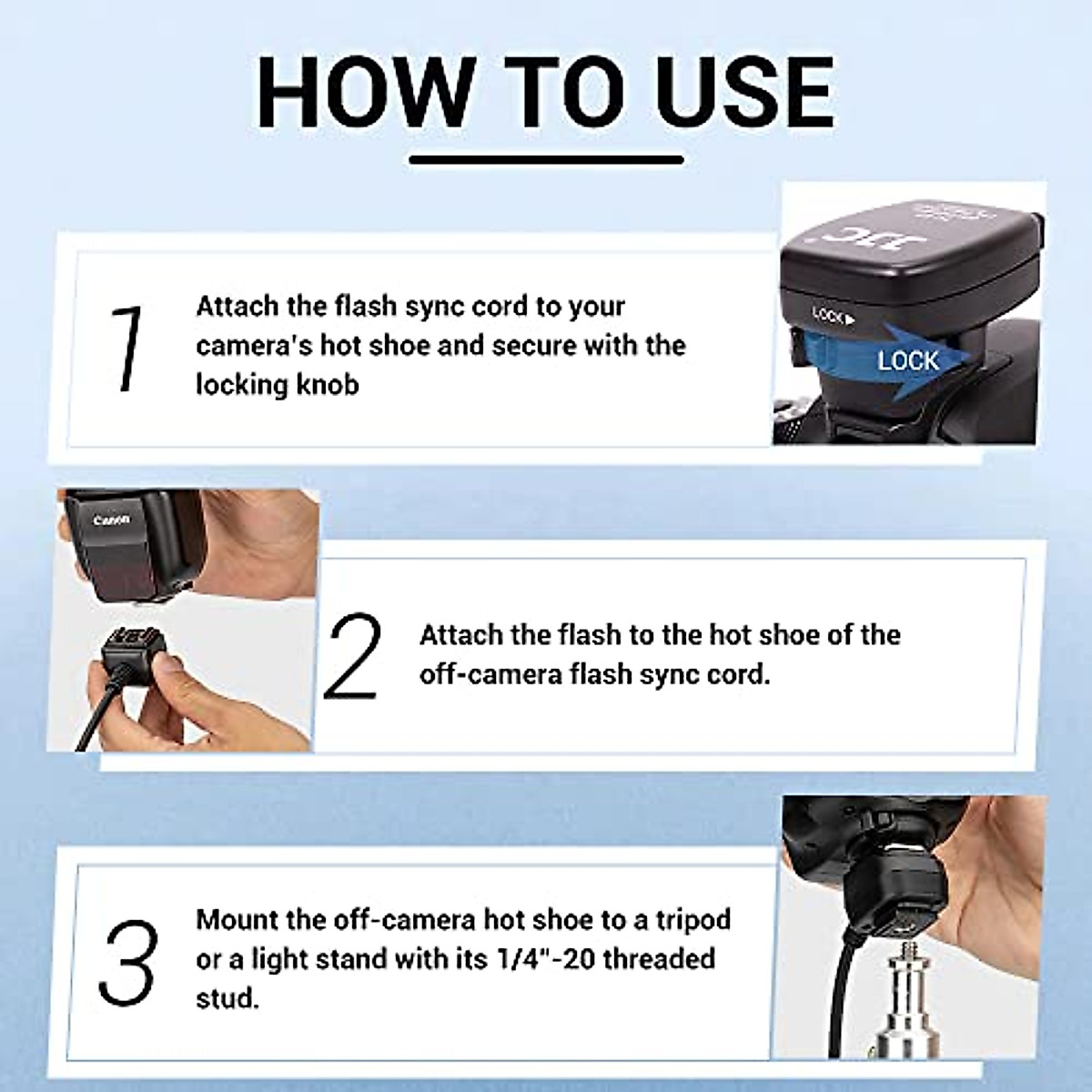 HOW TO USE

1

Attach the flash sync cord to your camera's hot shoe and secure with the locking knob

JJC

LOCK▶

LOCK

Canon

2

Attach the flash to the hot shoe of the off-camera flash sync cord.

3

Mount the off-camera hot shoe to a tripod or a light stand with its 1/4"-20 threaded stud.