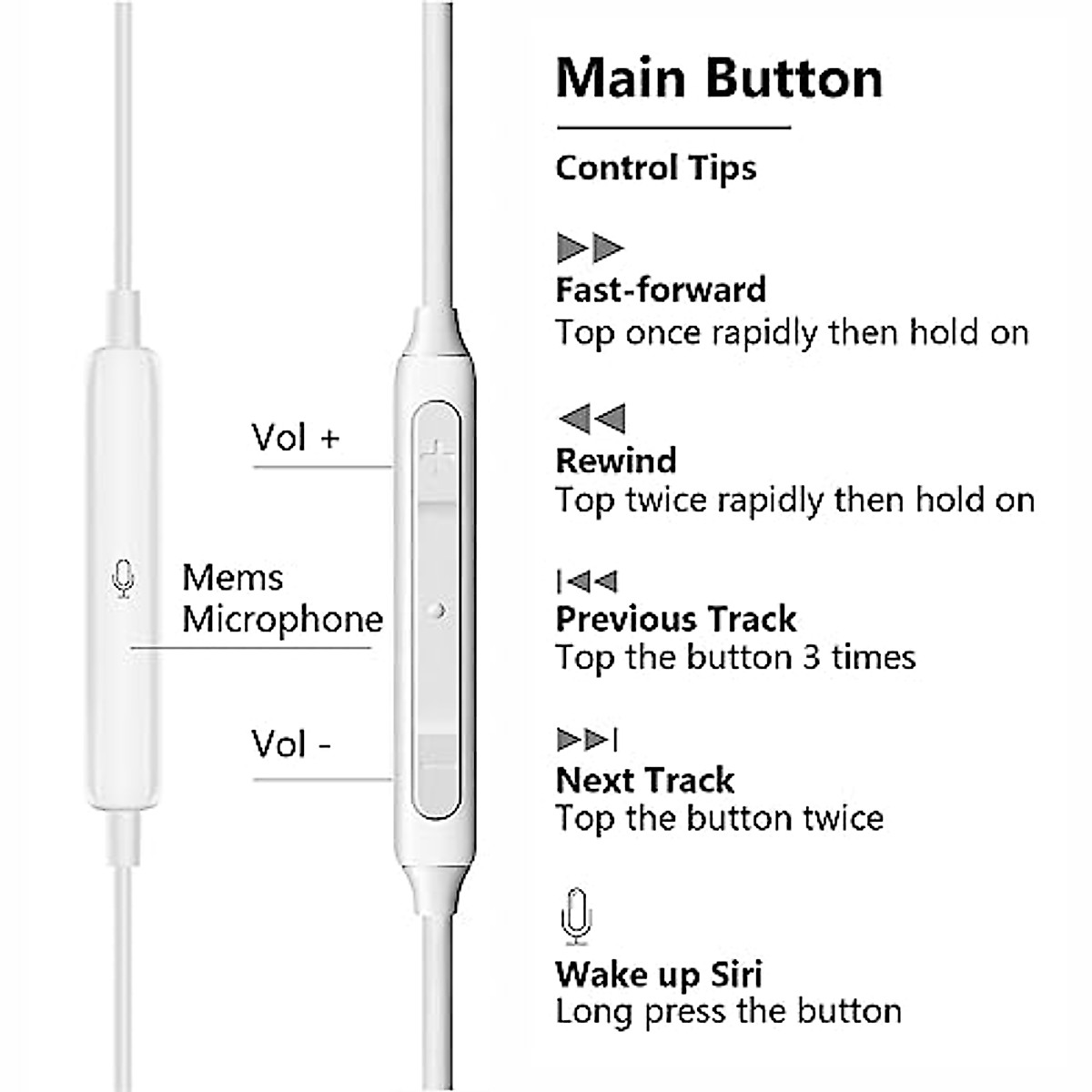 Vol +

Mems
Microphone

Vol -

Main Button

Control Tips

Fast-forward
Top once rapidly then hold on

Rewind
Top twice rapidly then hold on

Previous Track
Top the button 3 times

Next Track
Top the button twice

Wake up Siri
Long press the button