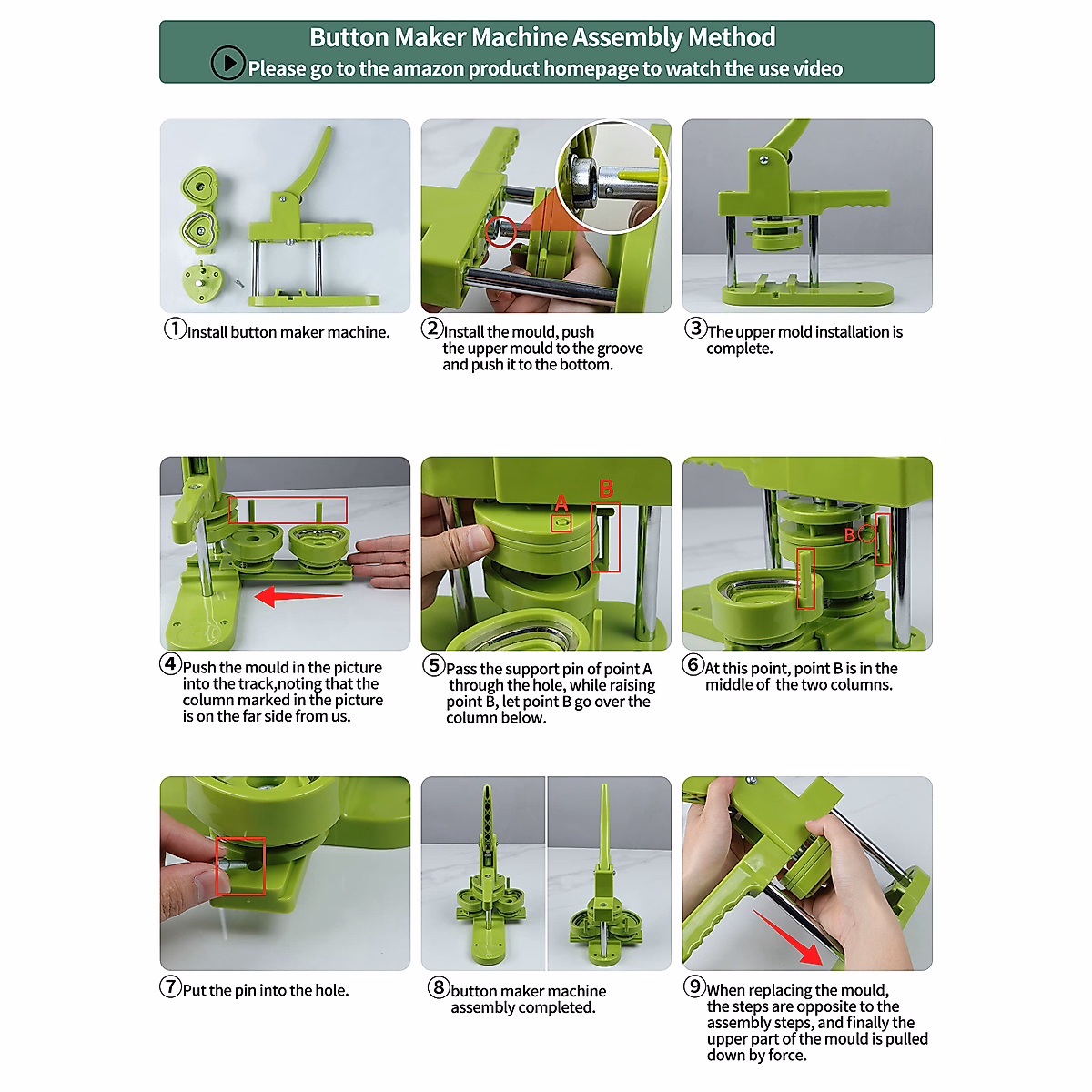 Button Maker Machine Assembly Method
Please go to the amazon product homepage to watch the use video

①Install button maker machine.

②Install the mould, push the upper mould to the groove and push it to the bottom.

③The upper mold installation is complete.

A

B

B

④Push the mould in the picture into the track,noting that the column marked in the picture is on the far side from us.

⑤Pass the support pin of point A through the hole, while raising point B, let point B go over the column below.

⑥At this point, point B is in the middle of the two columns.

⑦Put the pin into the hole.

⑧button maker machine assembly completed.

⑨When replacing the mould, the steps are opposite to the assembly steps, and finally the upper part of the mould is pulled down by force.