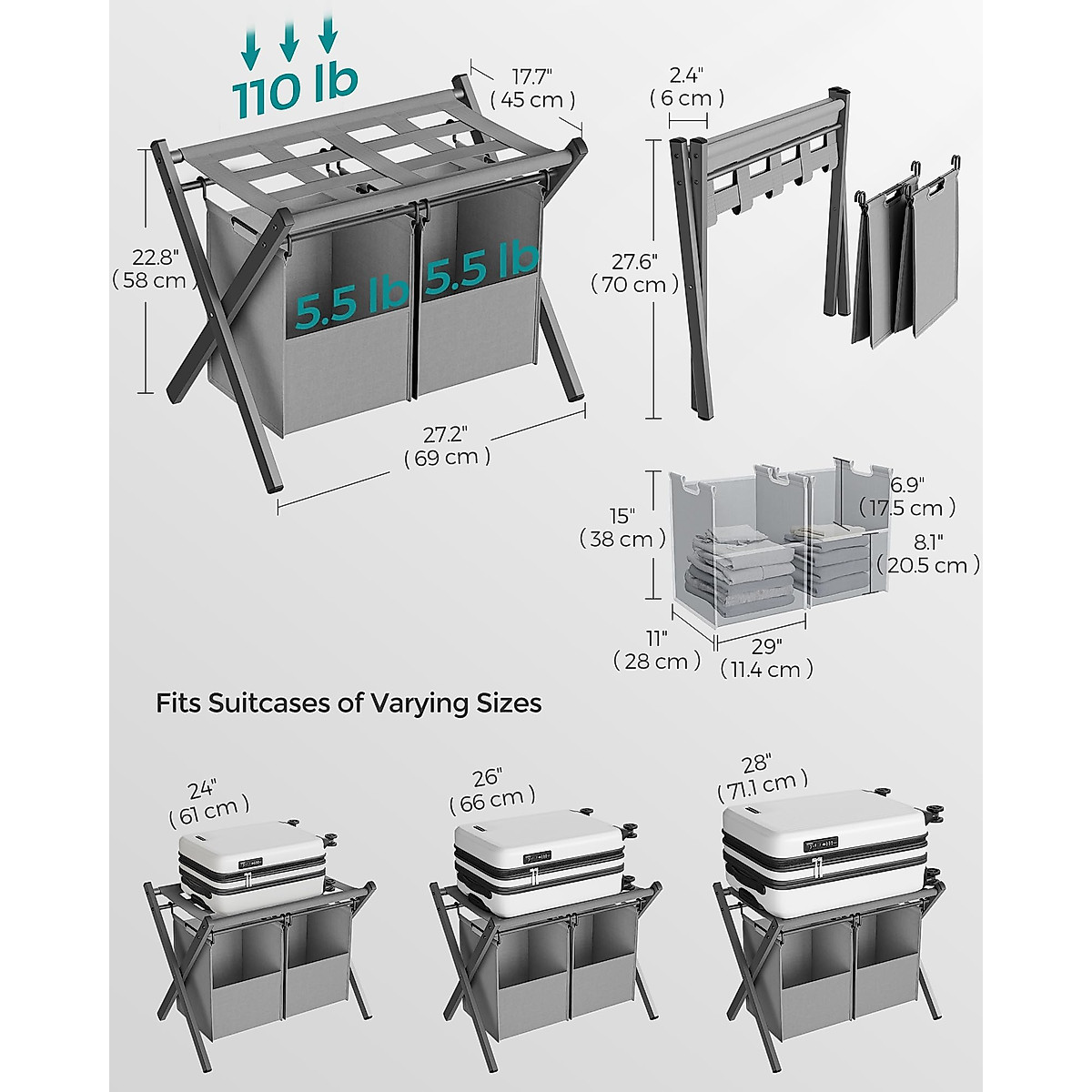 110 lb

17.7"
( 45 cm )

22.8"
( 58 cm )

5.5 lb

5.5 lb

27.2"
( 69 cm )

2.4"
( 6 cm )

27.6"
( 70 cm )

15"
( 38 cm )

6.9"
( 17.5 cm )

8.1"
( 20.5 cm )

11"
( 28 cm )

29"
( 11.4 cm )

Fits Suitcases of Varying Sizes

24"
( 61 cm )

26"
( 66 cm )

28"
( 71.1 cm )