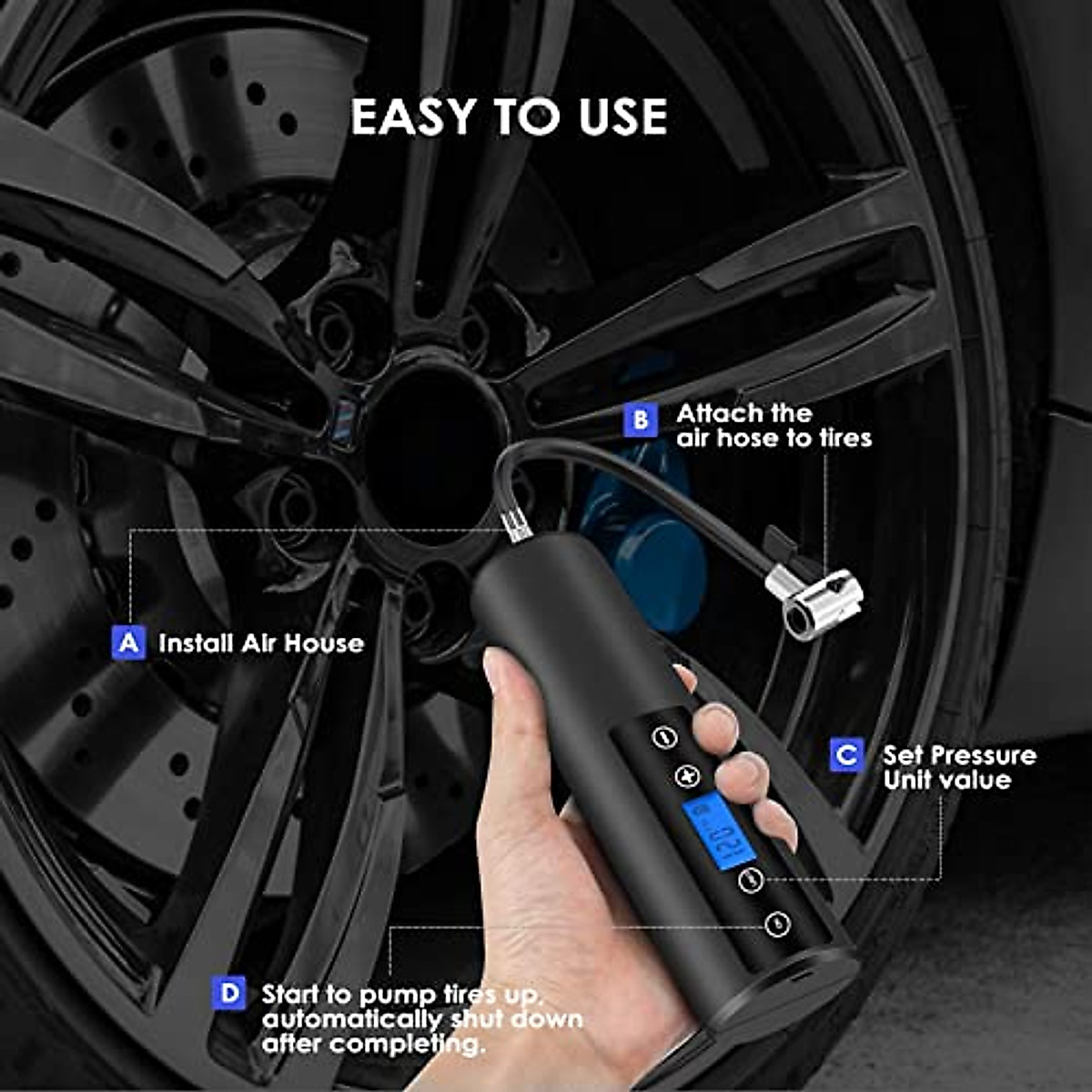 EASY TO USE

B Attach the air hose to tires

A Install Air House

C Set Pressure Unit value

120

D Start to pump tires up, automatically shut down after completing.