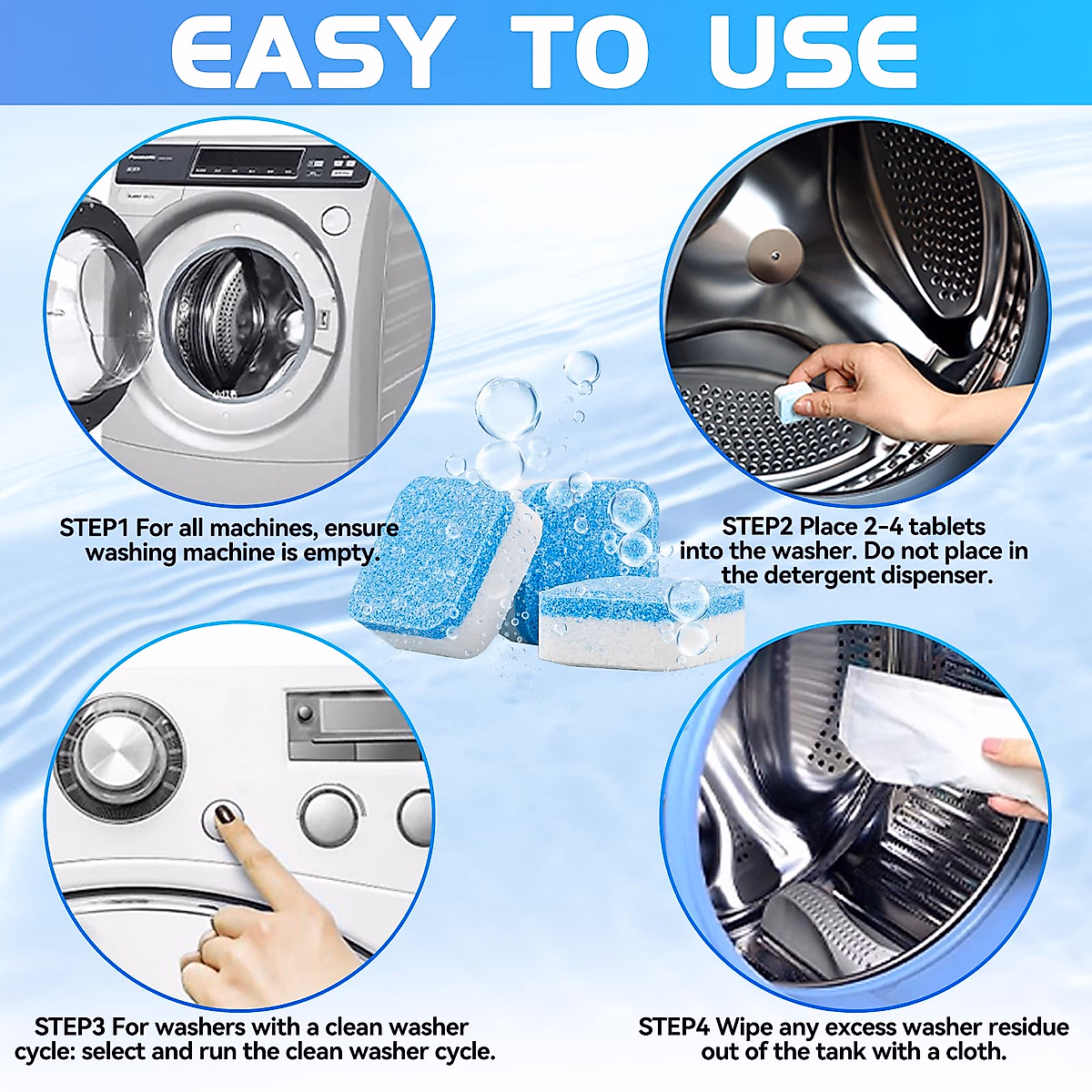 EASY TO USE

Panasonic

STEP1 For all machines, ensure washing machine is empty.

STEP2 Place 2-4 tablets into the washer. Do not place in the detergent dispenser.

STEP3 For washers with a clean washer cycle: select and run the clean washer cycle.

STEP4 Wipe any excess washer residue out of the tank with a cloth.